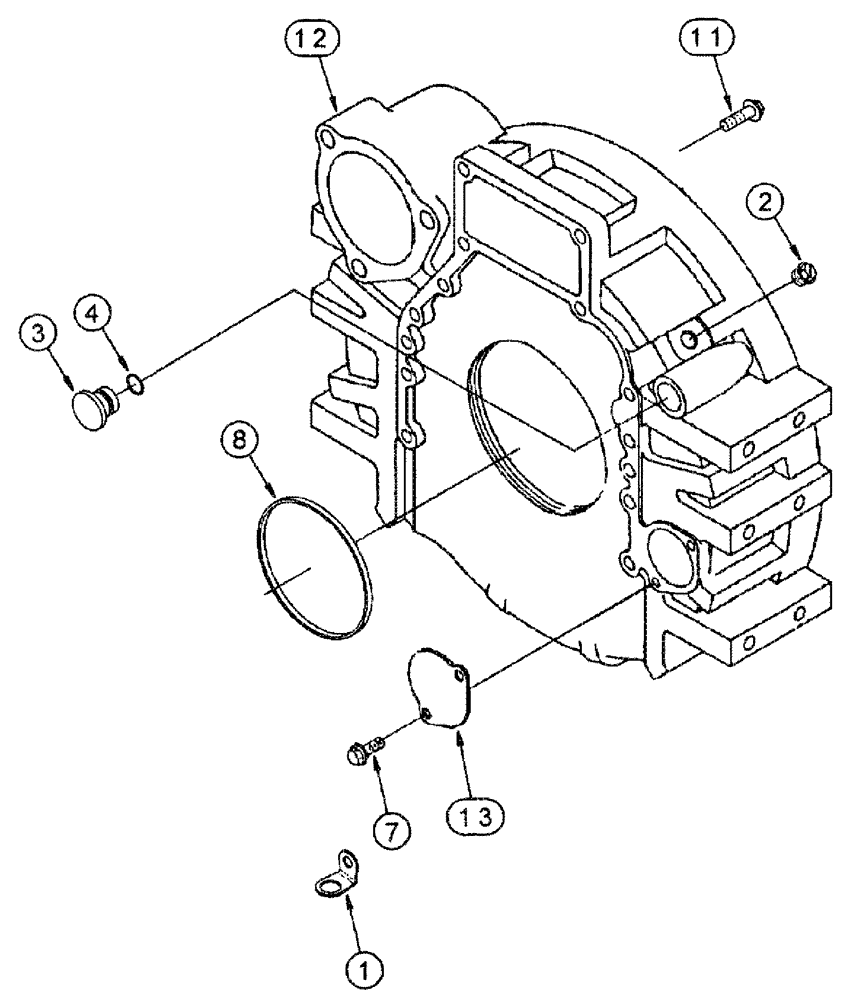 12
11
2
3
4
8
13
7
1