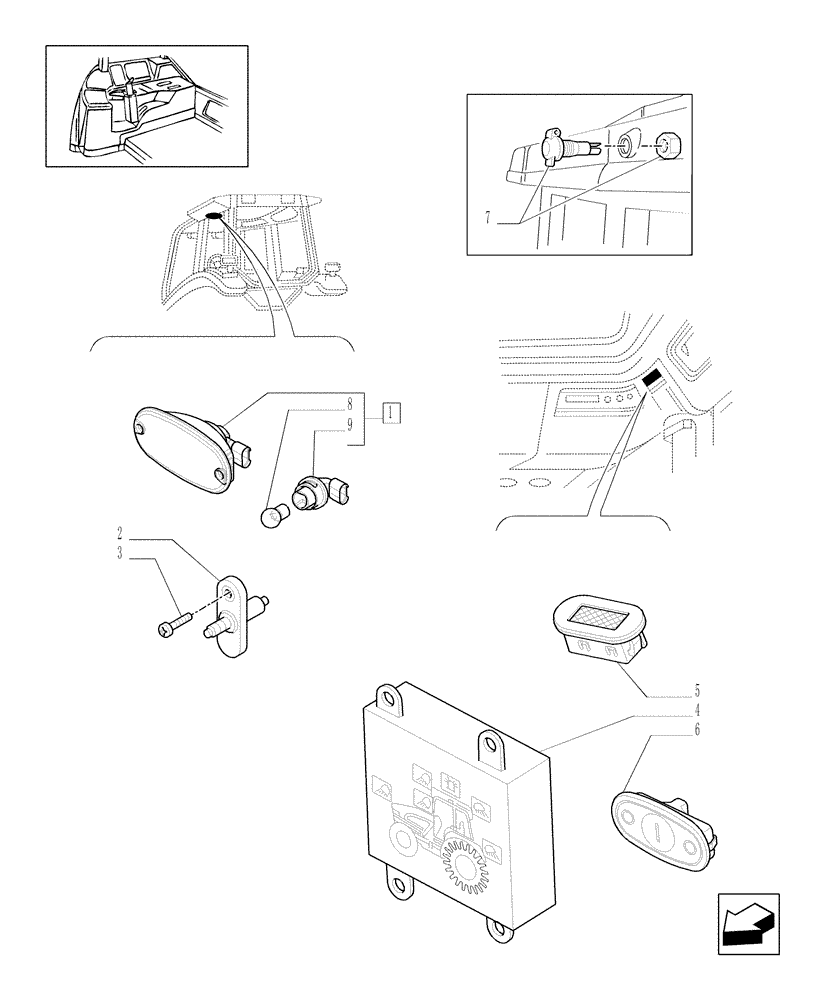 7
8
9
1
2
3
5
4
6