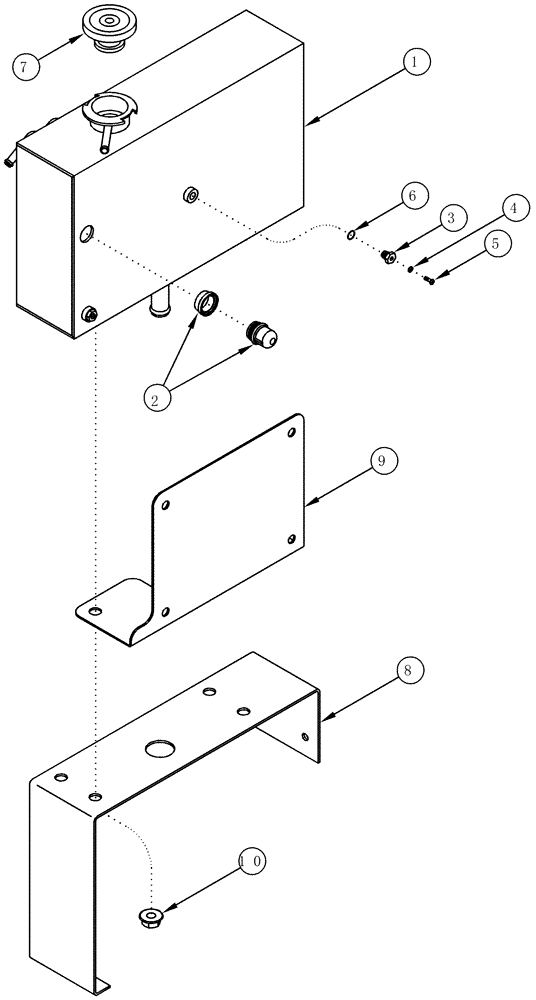 7
1
6
3
4
5
2
9
8
10