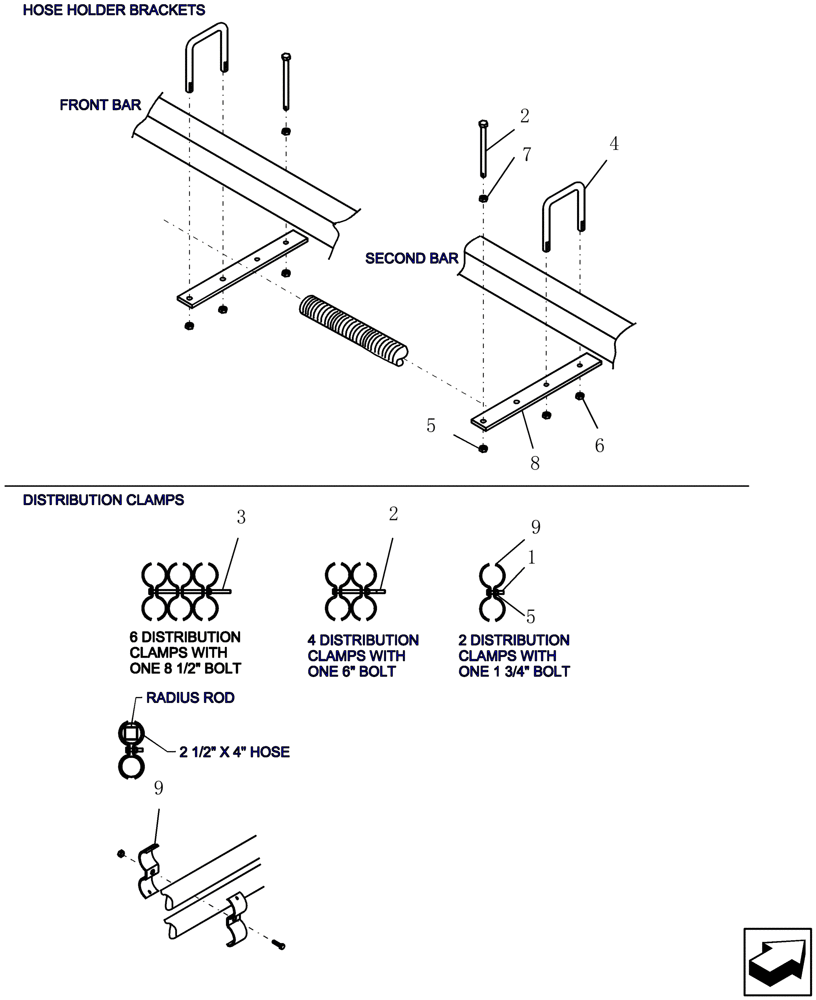 HOSE HOLDER BRACKETS

FRONT BAR

2
7
4

SECOND BAR

5
8
6

DISTRIBUTION CLAMPS

3
2
9
1
5

6 DISTRIBUTION CLAMPS WITH ONE 8 1/2" BOLT

4 DISTRIBUTION CLAMPS WITH ONE 6" BOLT

2 DISTRIBUTION CLAMPS WITH ONE 1 3/4" BOLT

RADIUS ROD

2 1/2" X 4" HOSE

9