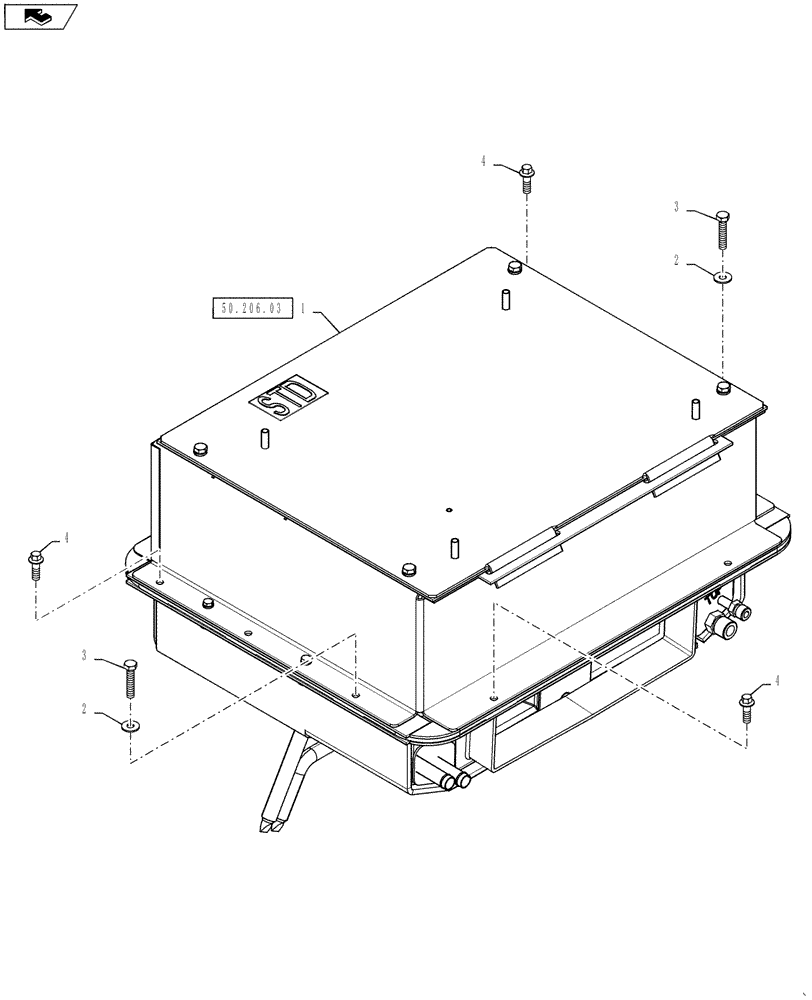 4

3

2

50.206.03

1

STD

4

3

2

4