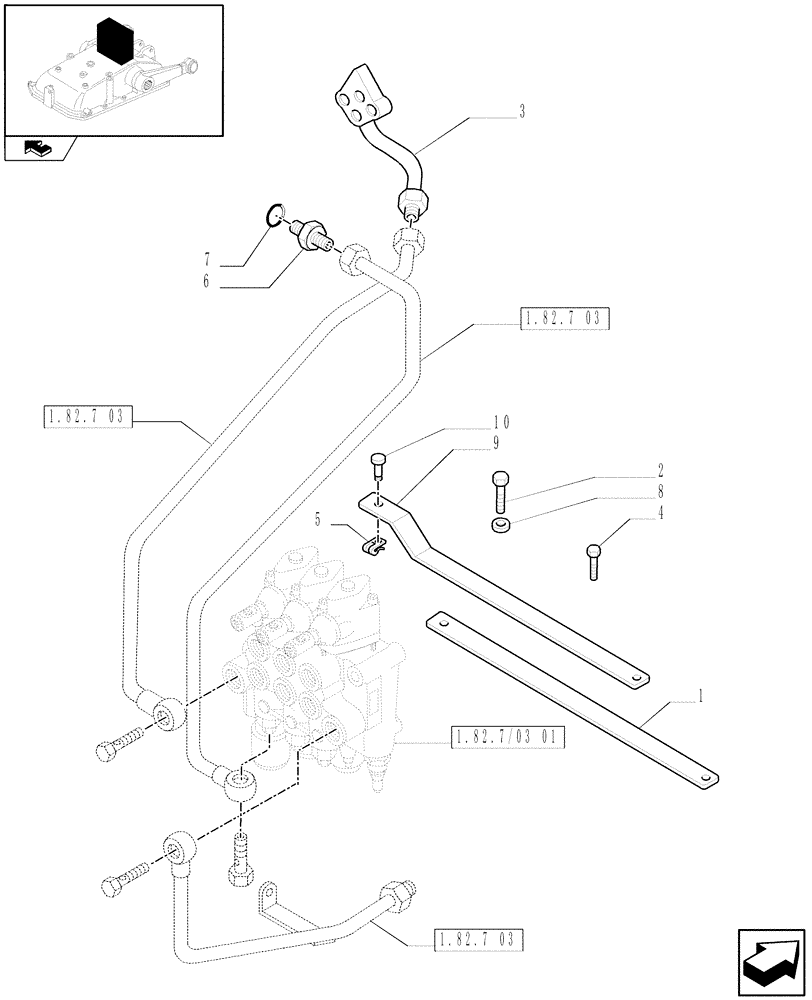 3
7
6
1.82.7 03
1.82.7 03
10
9
2
8
4
5
1
1.82.7/03 01
1.82.7 03