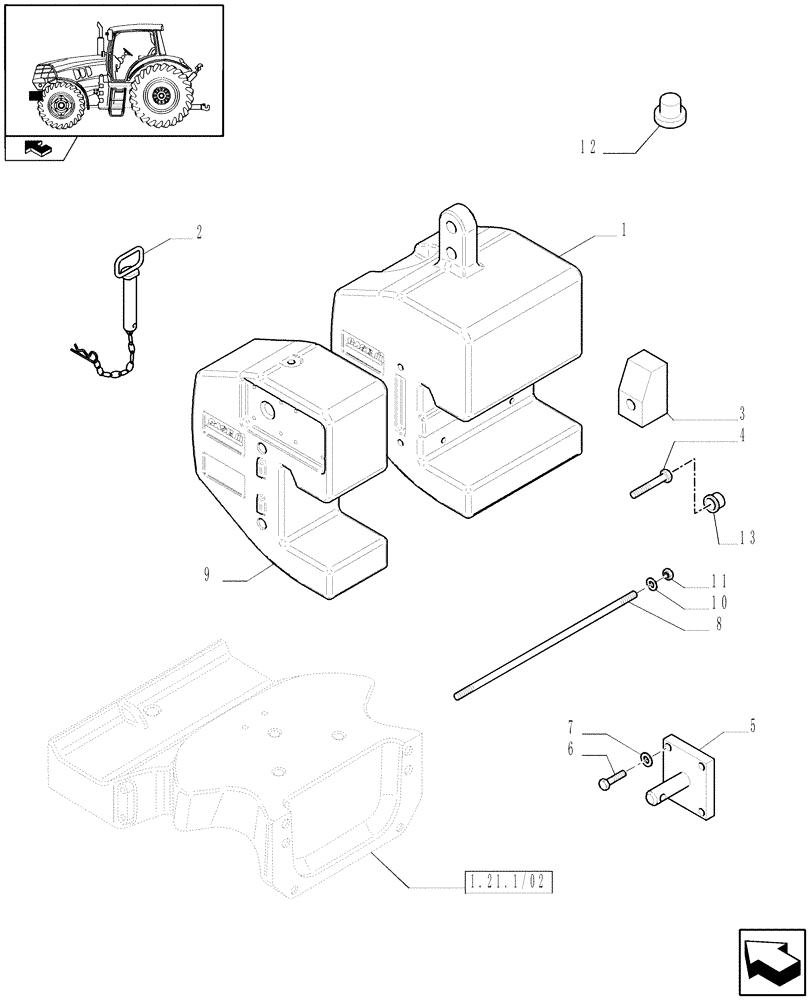 12
2
1
3
4
13
9
11
10
8
7
6
5
1.21.1/02