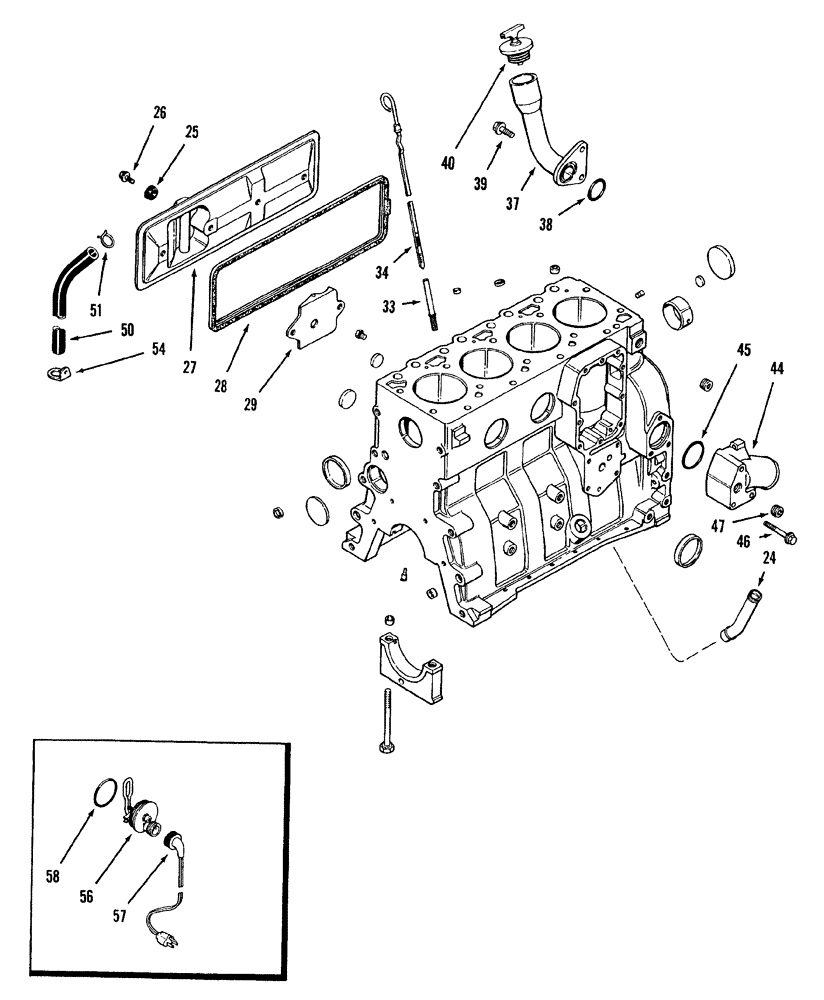 26
25
40
39
37
38
51
50
54
27
28
29
34
33
45
44
47
46
24
58
56
57