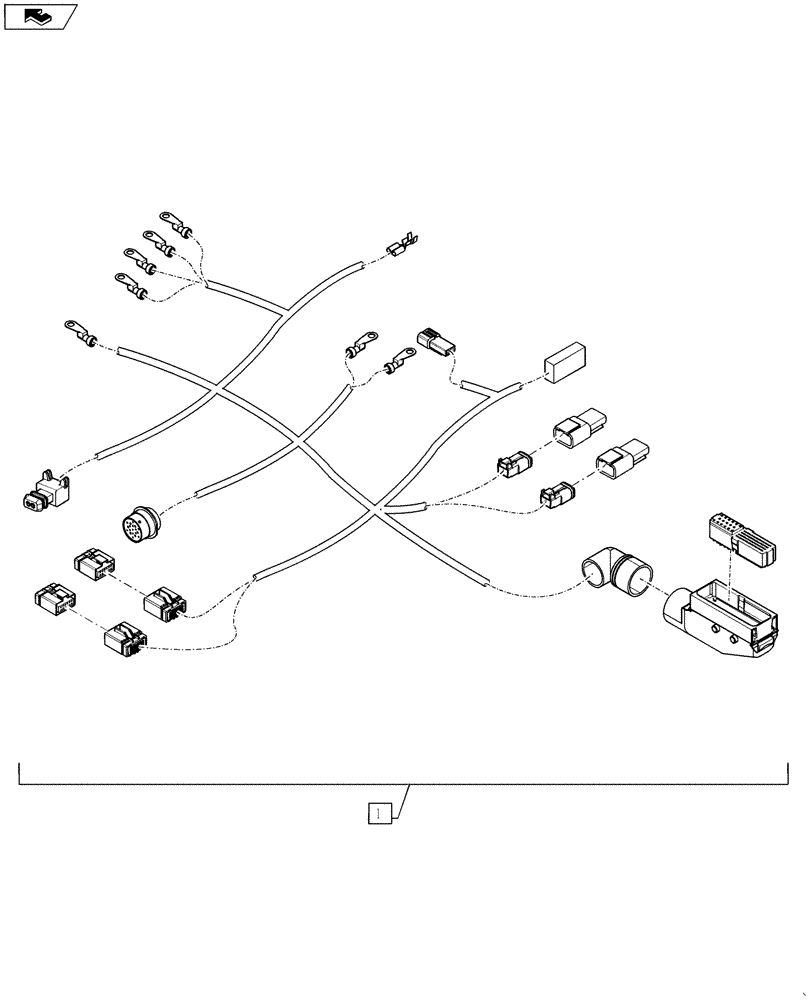 1