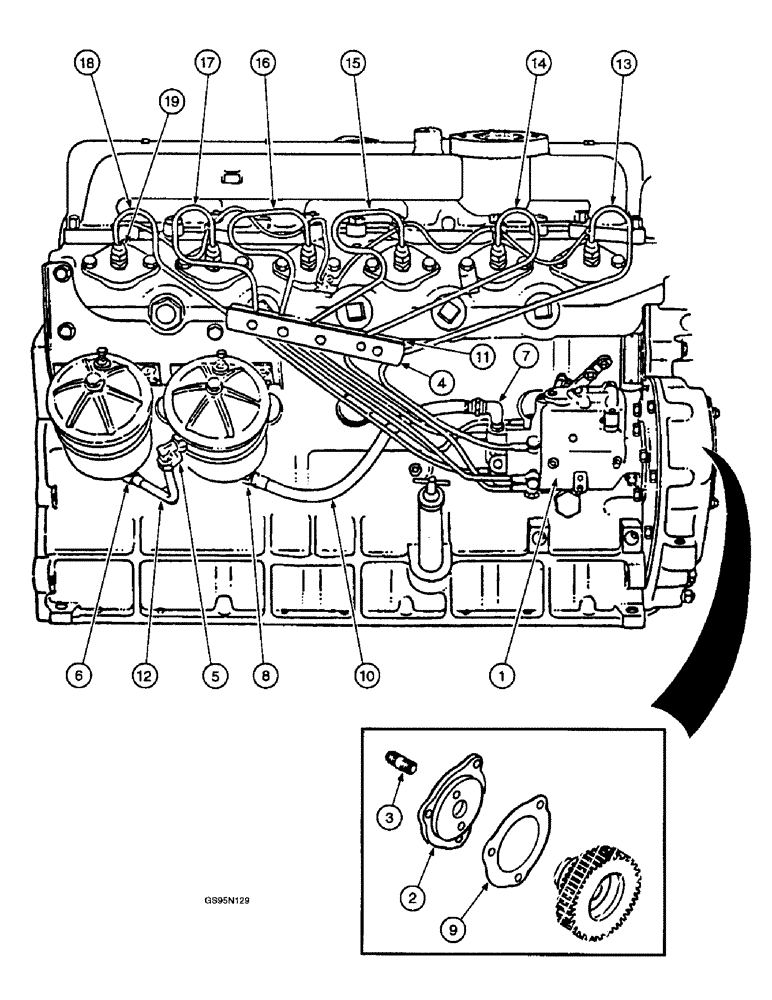 18
17
16
15
14
13
19
11
7
4
6
12
5
8
10
1
3
2
9
GS95N129