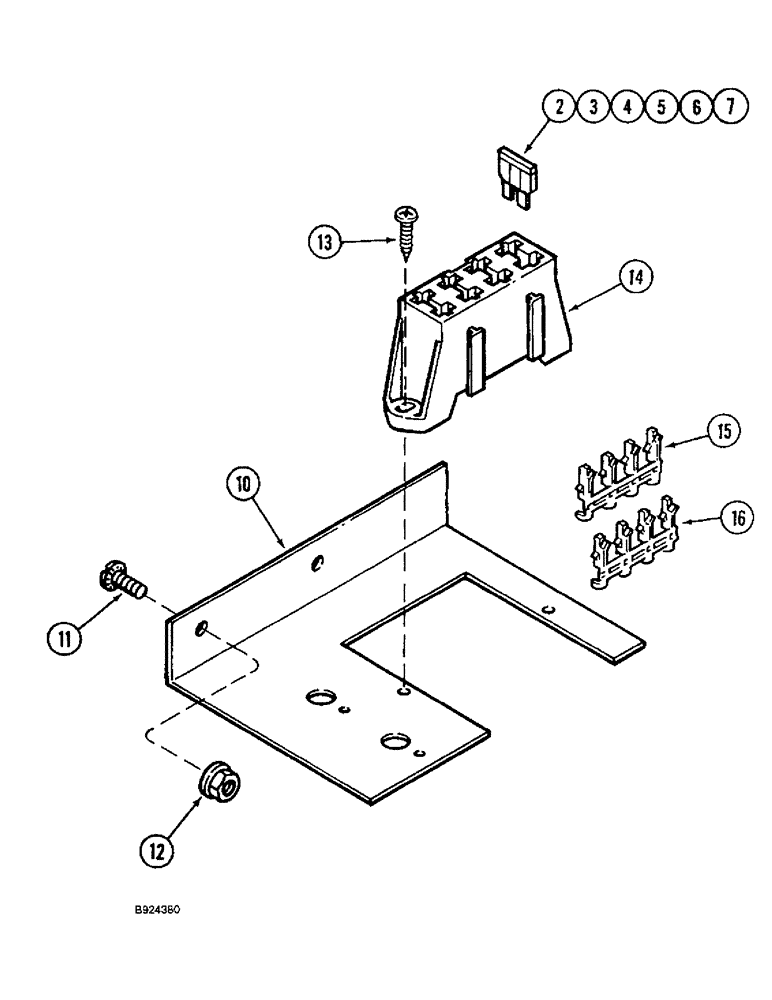 2 3 4 5 6 7

13

14

15

16

10

11

12

B924360