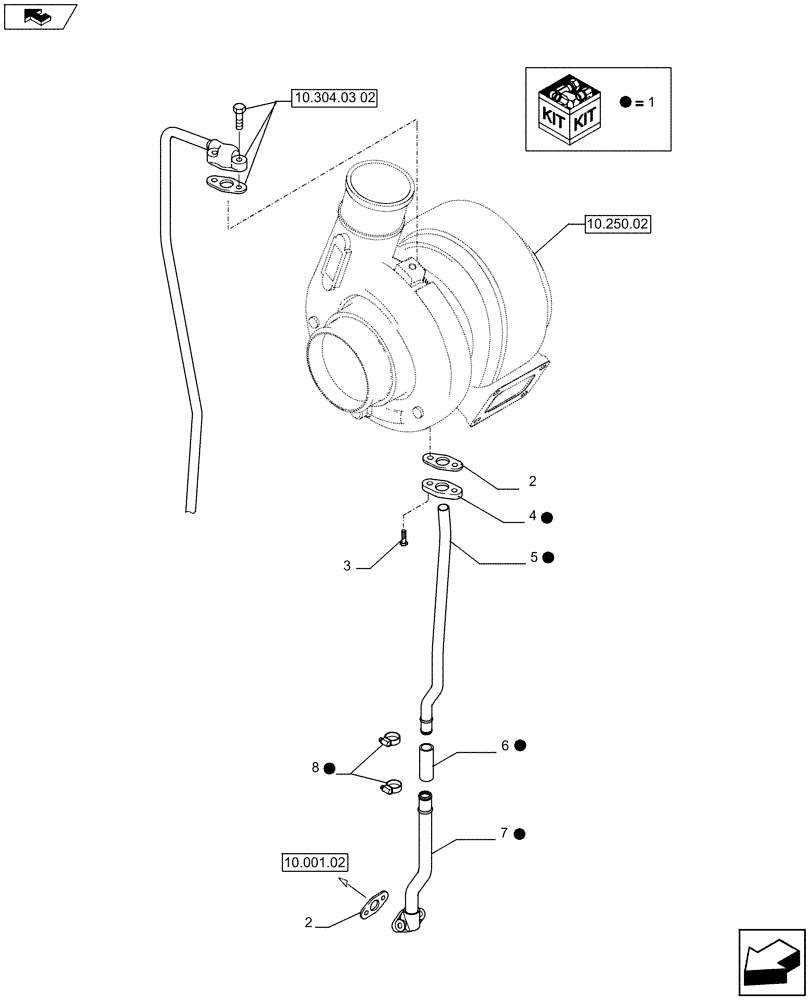 10.304.03 02

KIT KIT
● = 1

10.250.02

2

4 ●

5 ●

3

6 ●

8 ●

7 ●

10.001.02

2