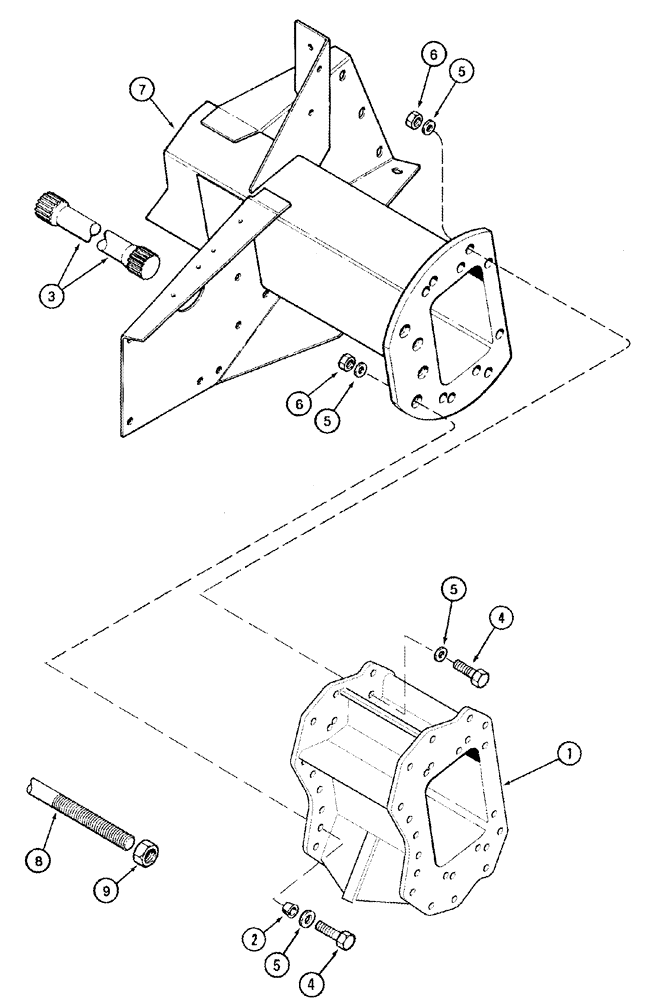 7
6
5
3
6
5
5
4
1
8
9
2
5
4