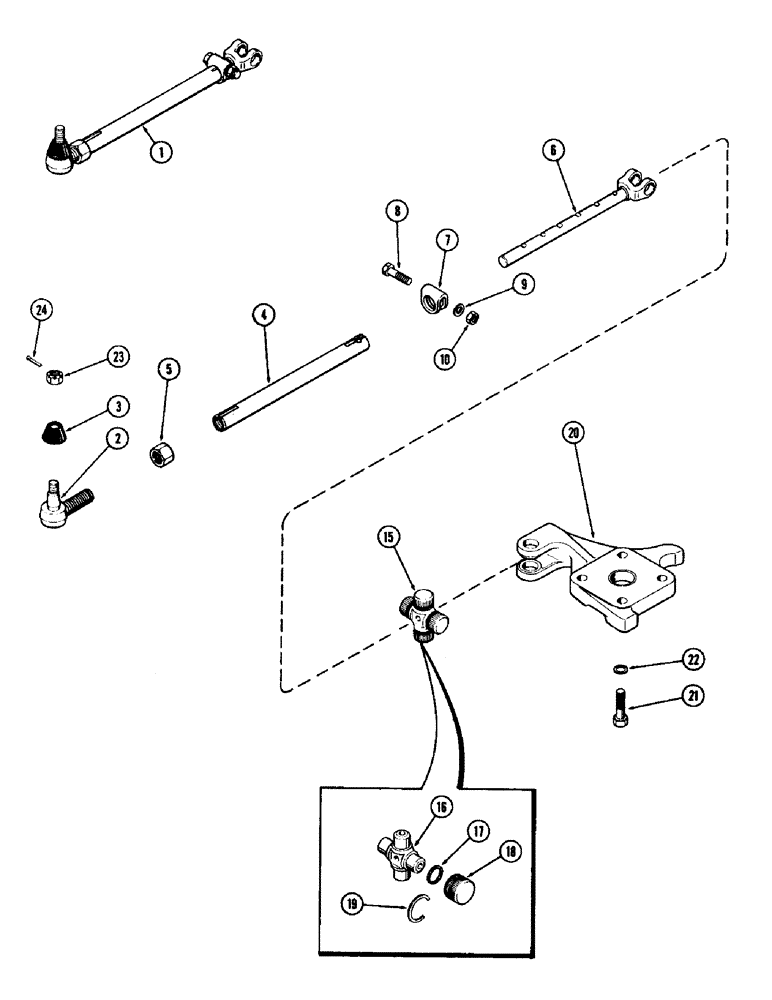 1
6
8
7
9
10
24
23
4
5
3
2
20
15
22
21
16
17
18
19