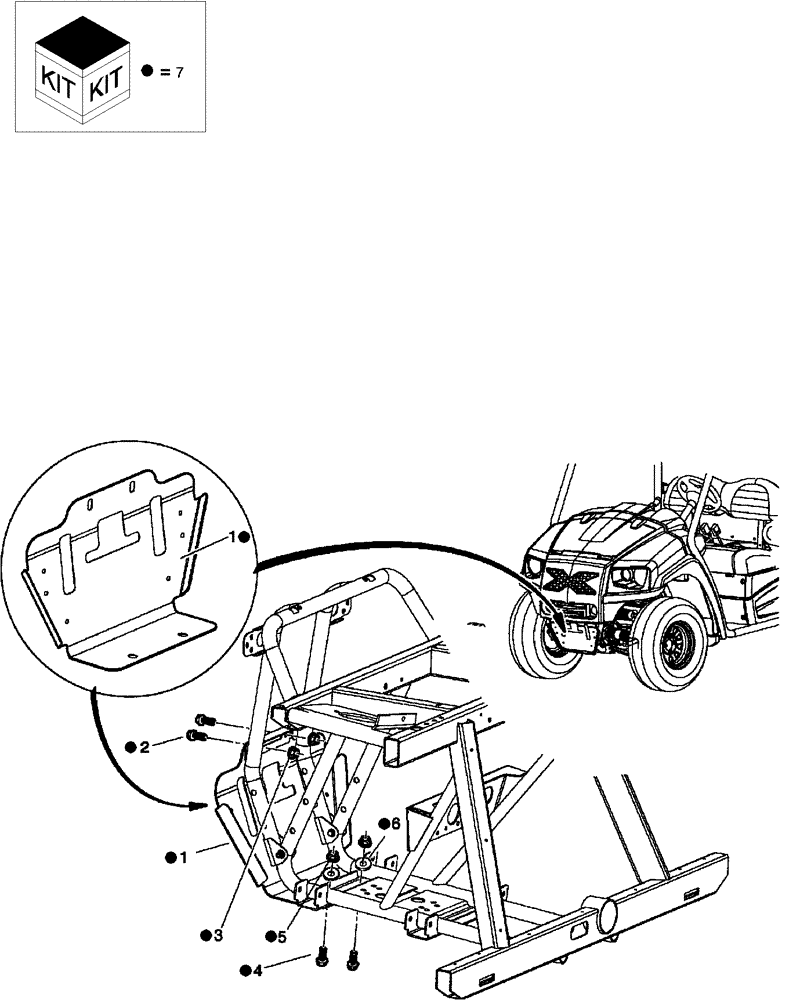 KIT KIT
● = 7

1●
●2
●1
●6
●3
●5
●4