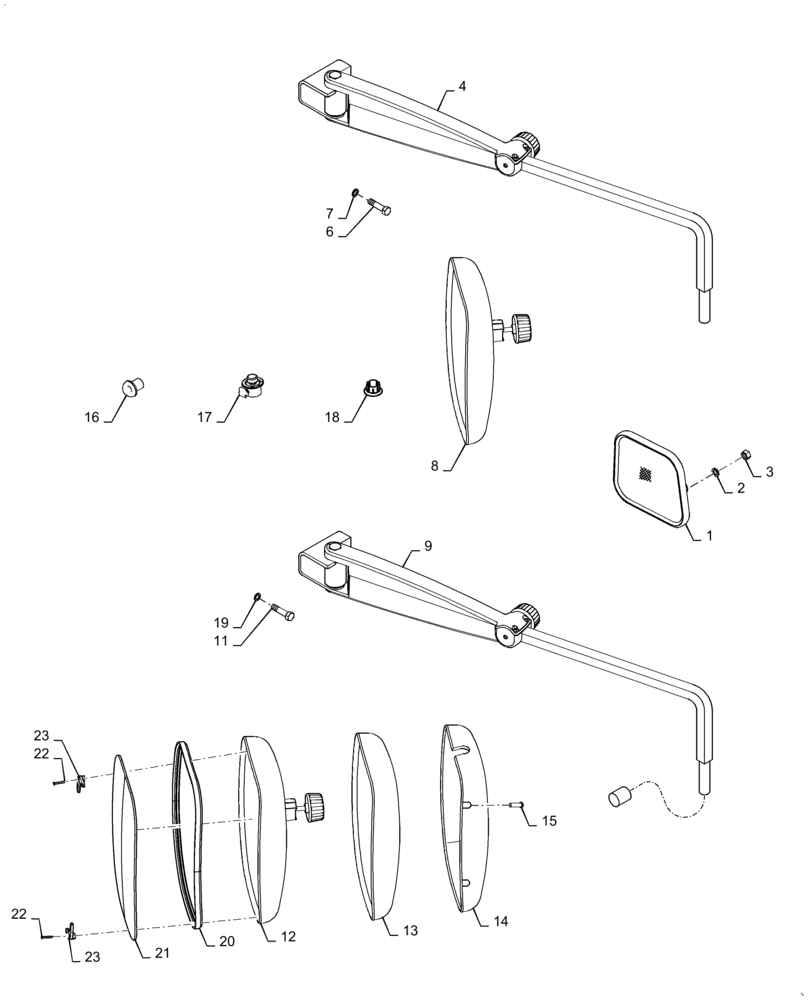 4
7
6
16
17
18
8
3
2
1
9
19
11
23
22
15
22
23
21
20
12
13
14