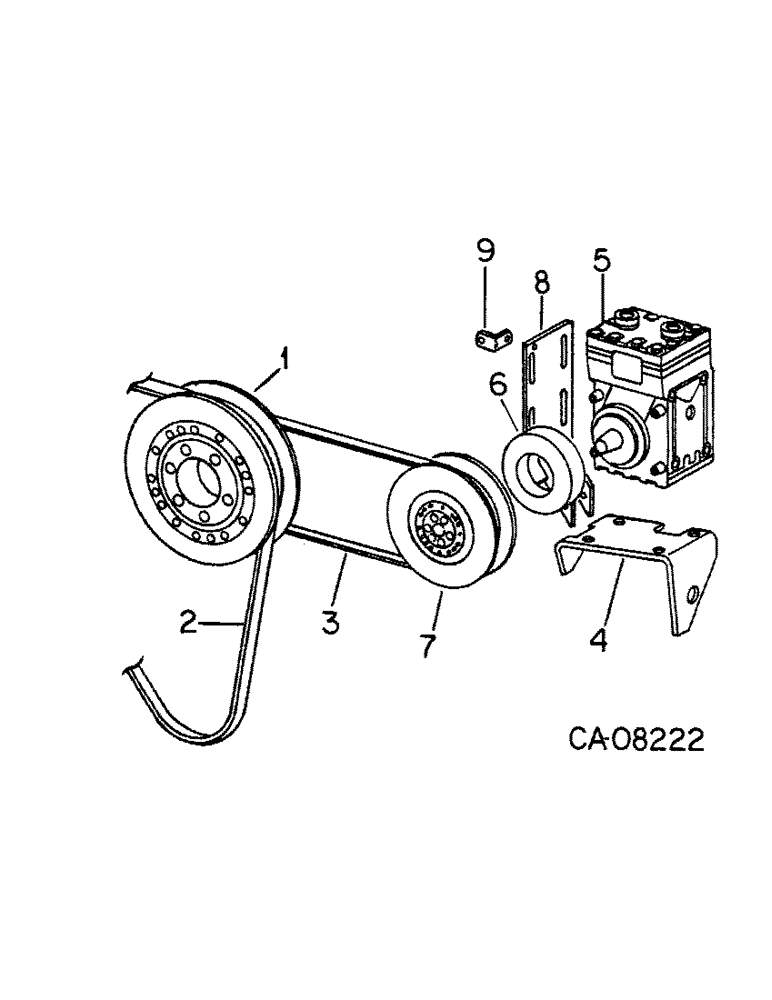 9
8
5
1
6
2
3
7
4
CA-08222