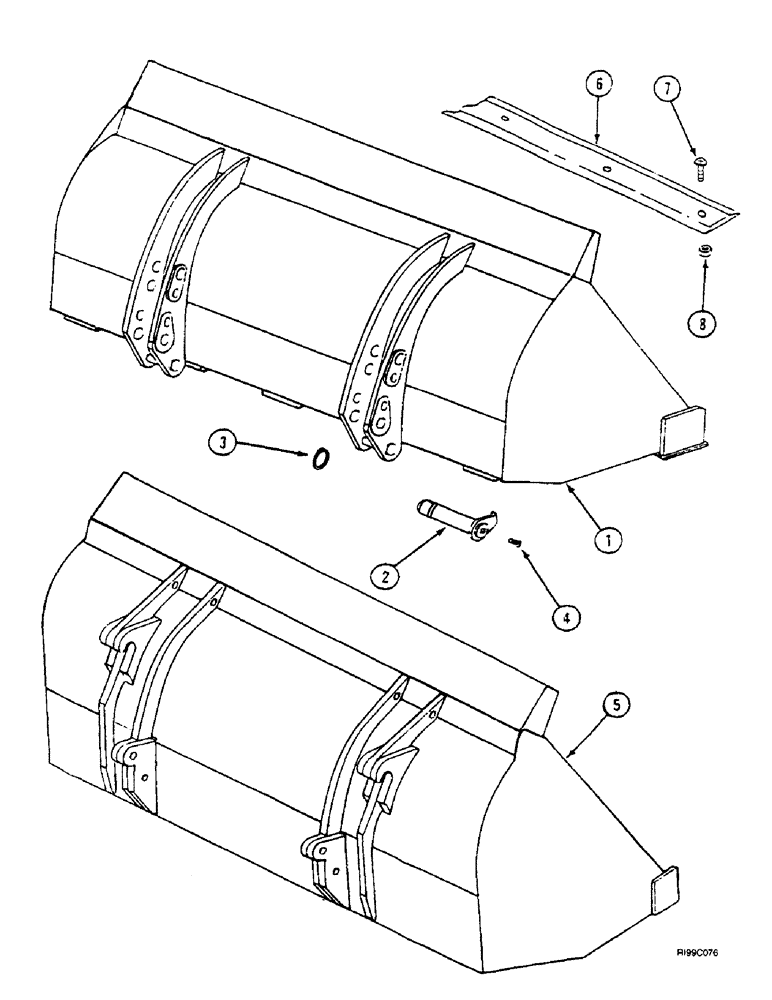 6
7
8
3
1
2
4
5
RI99C076