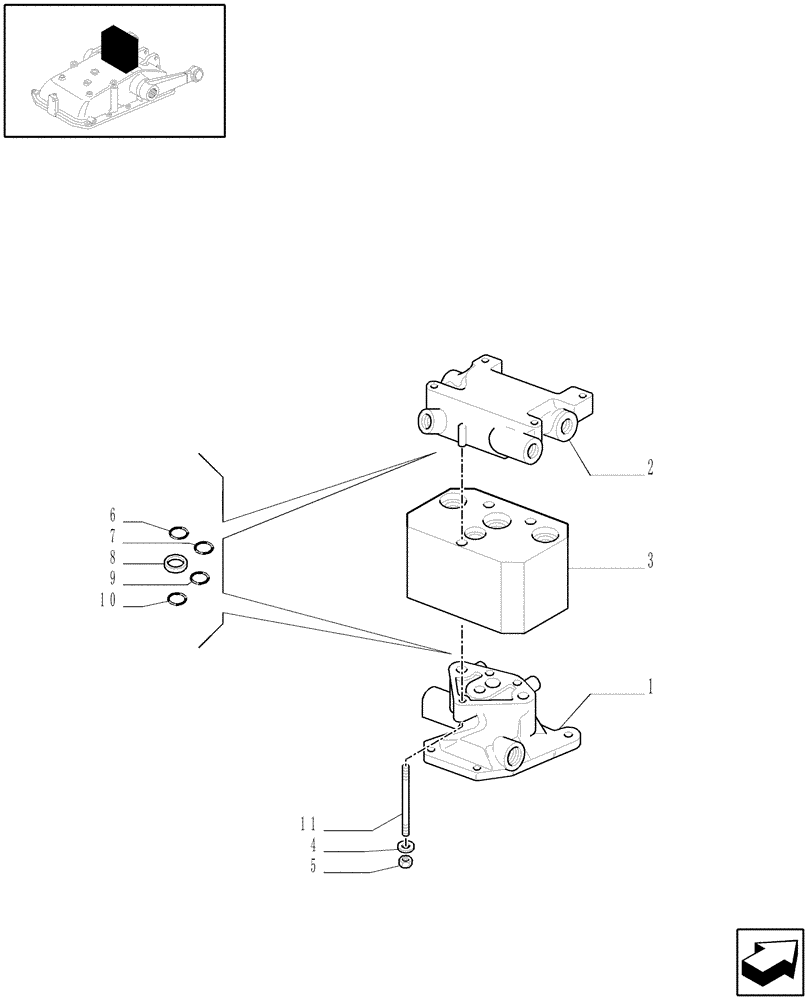 2
6
7
8
9
10
3
1
11
4
5