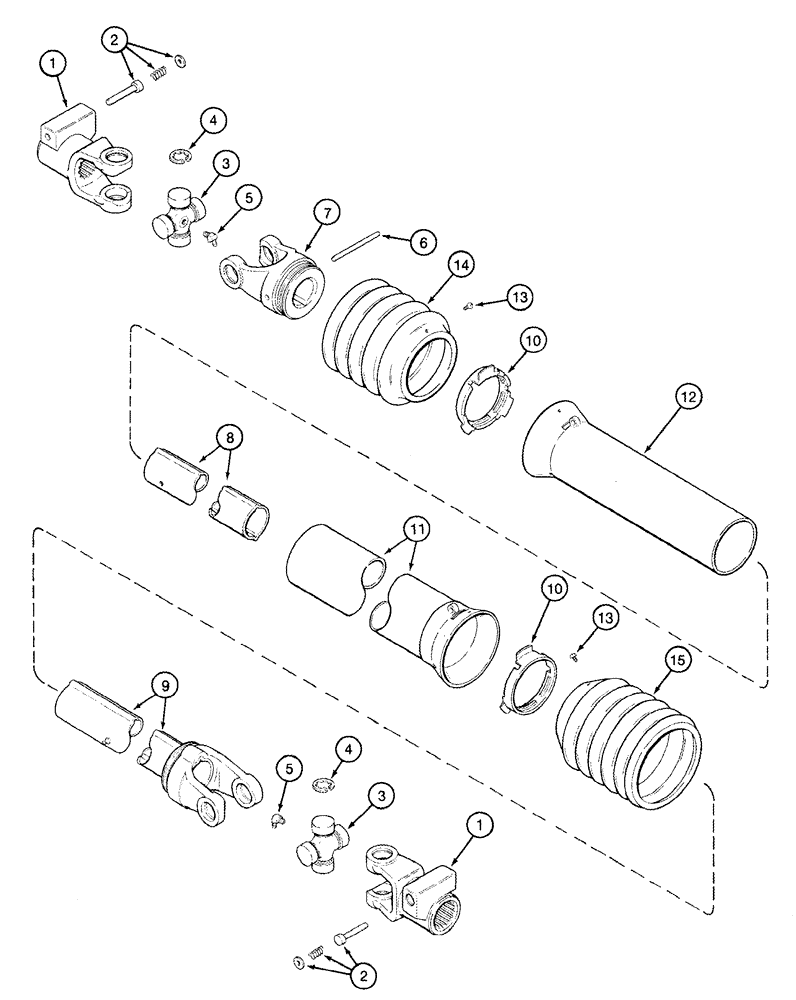 1
2
4
3
5
7
6
14
13
10
12
8
11
10
13
15
9
4
5
3
1
2