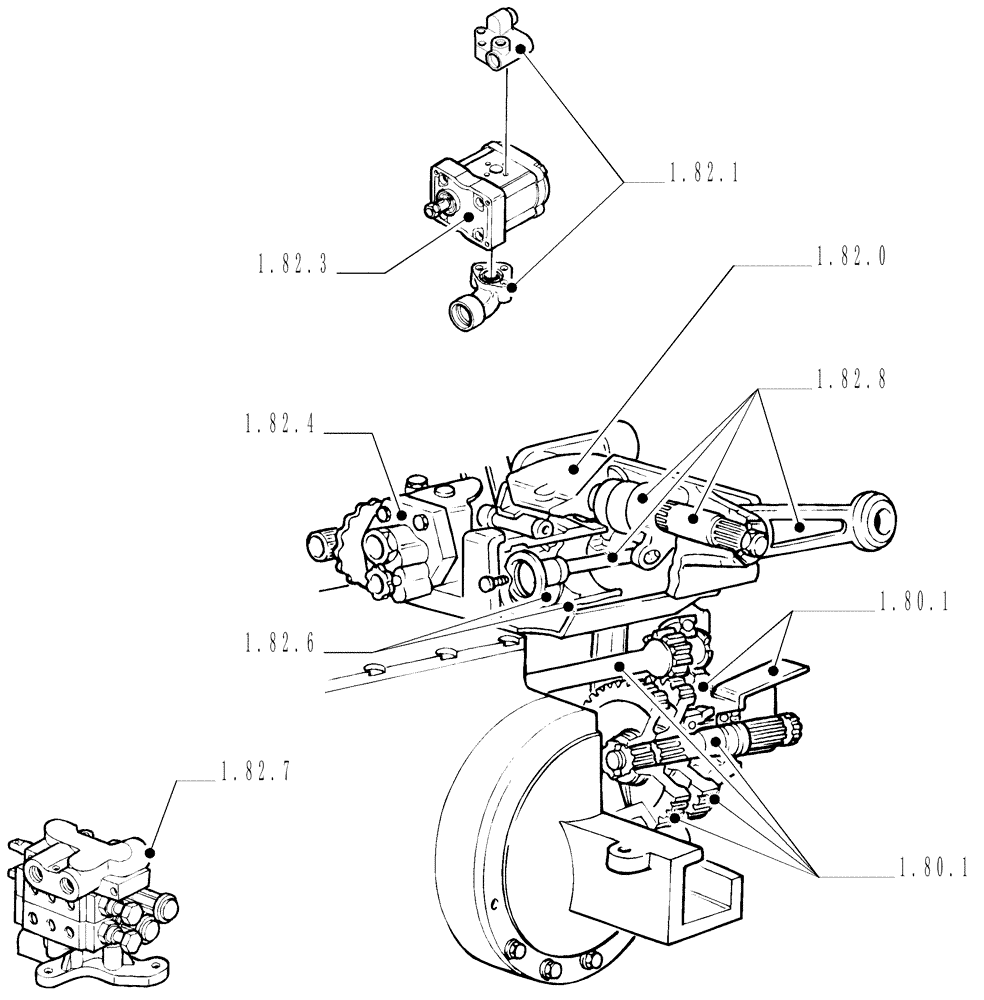 1.82.1
1.82.3
1.82.0
1.82.8
1.82.4
1.82.6
1.80.1
1.82.7
1.80.1