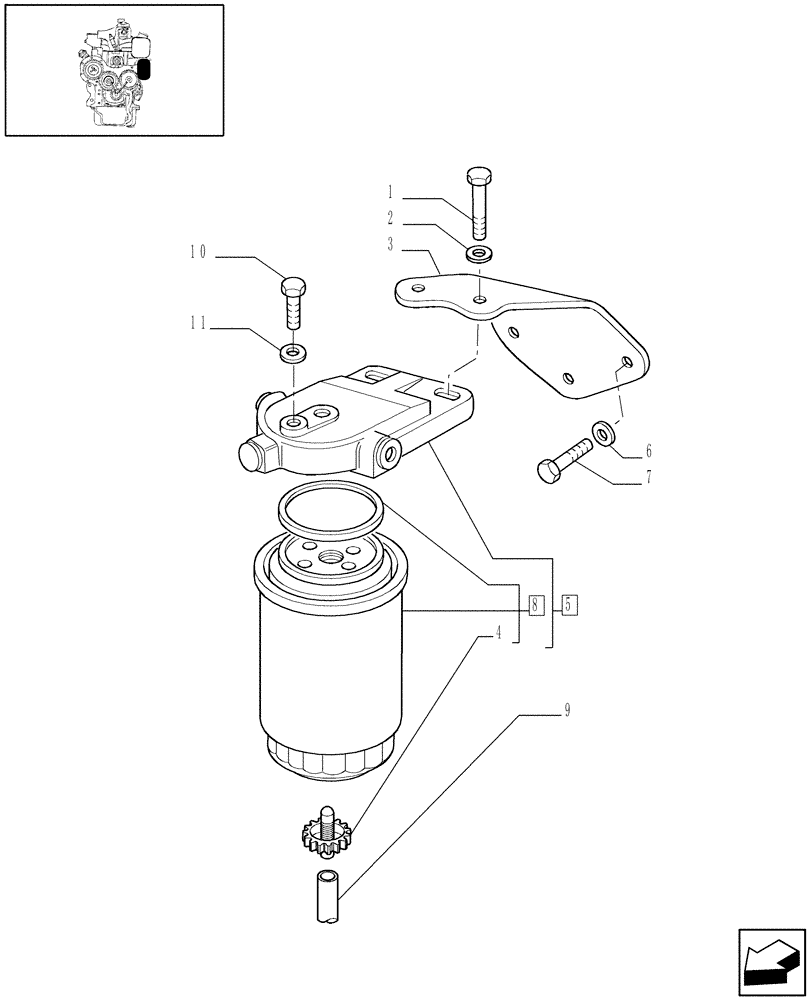 1
2
3
10
11
6
7
8
5
4
9