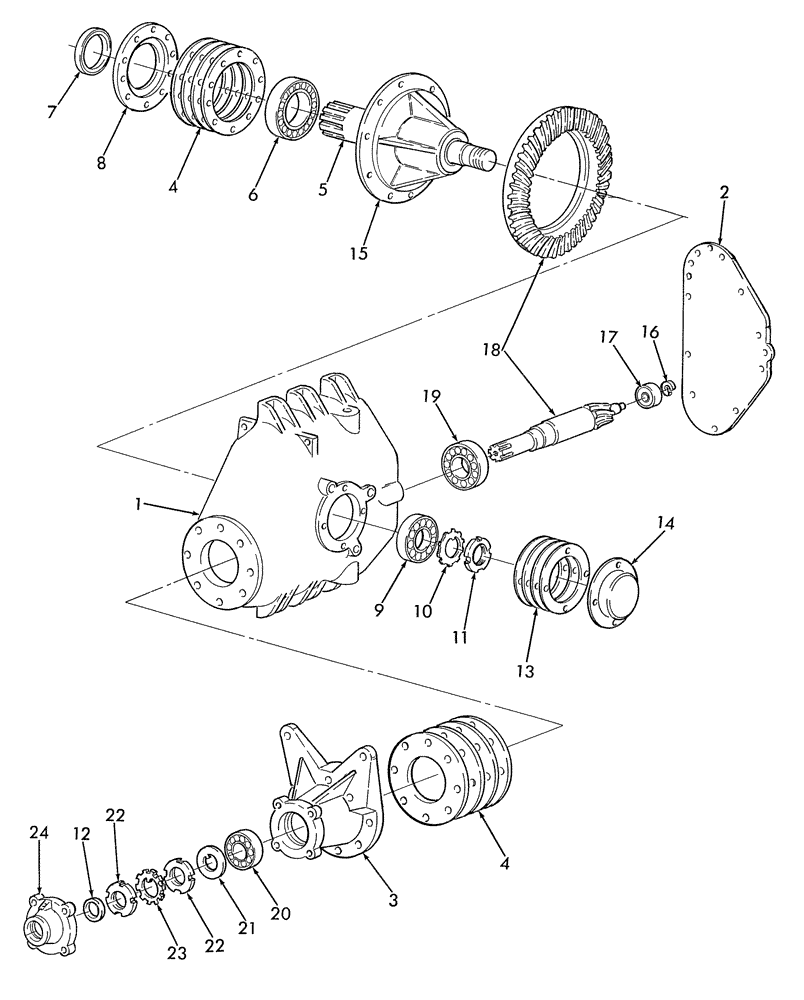 7
8
4
6
5
15
2
18
17
16
19
1
9
10
11
13
14
24
12
22
23
22
21
20
3
4