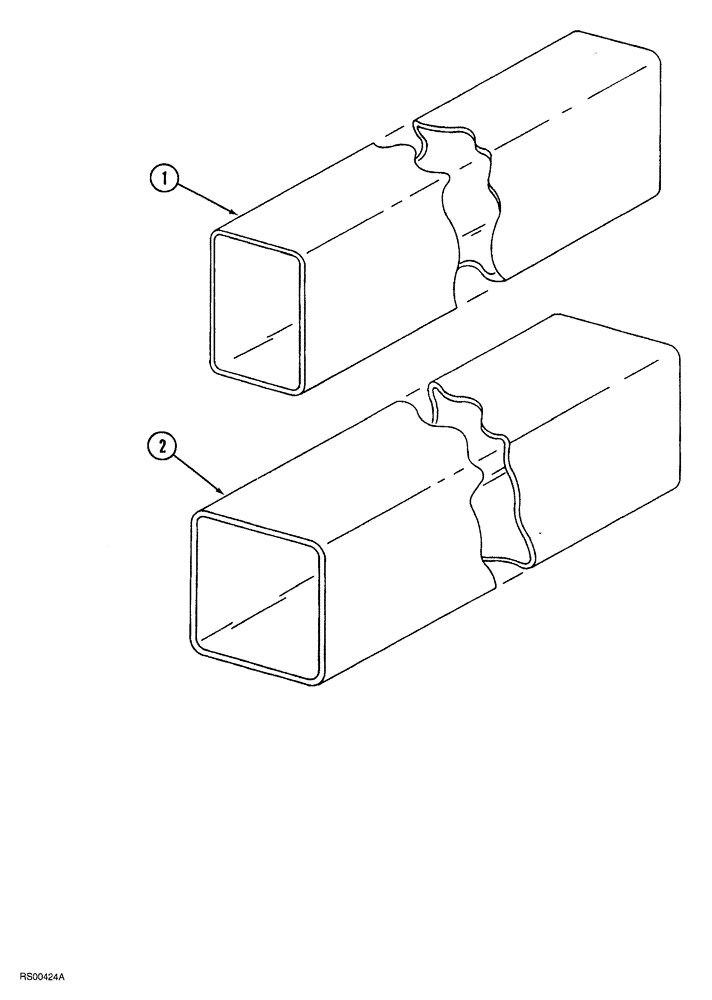 1

2

RS00424A