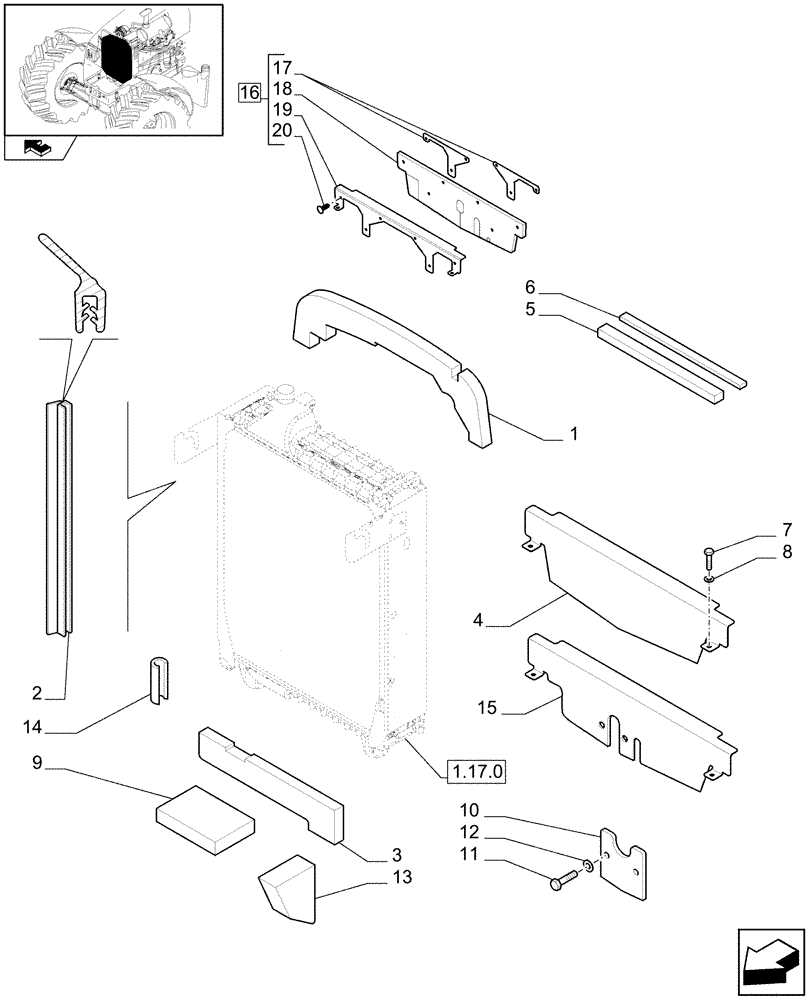 16
17
18
19
20
6
5
1
7
8
4
15
2
14
9
1.17.0
3
13
10
12
11