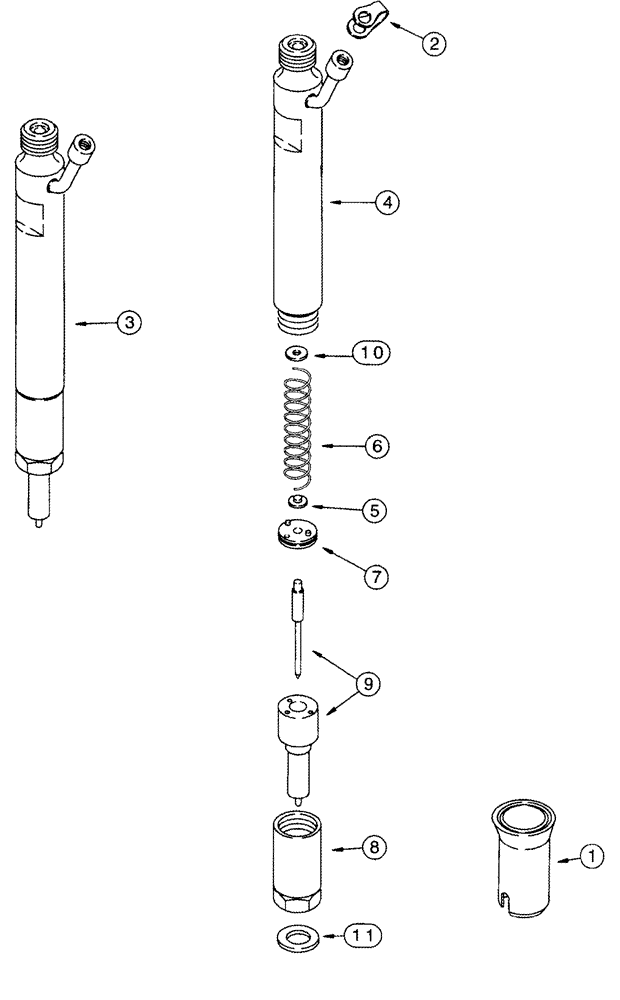 2
4
3
10
6
5
7
9
8
1
11