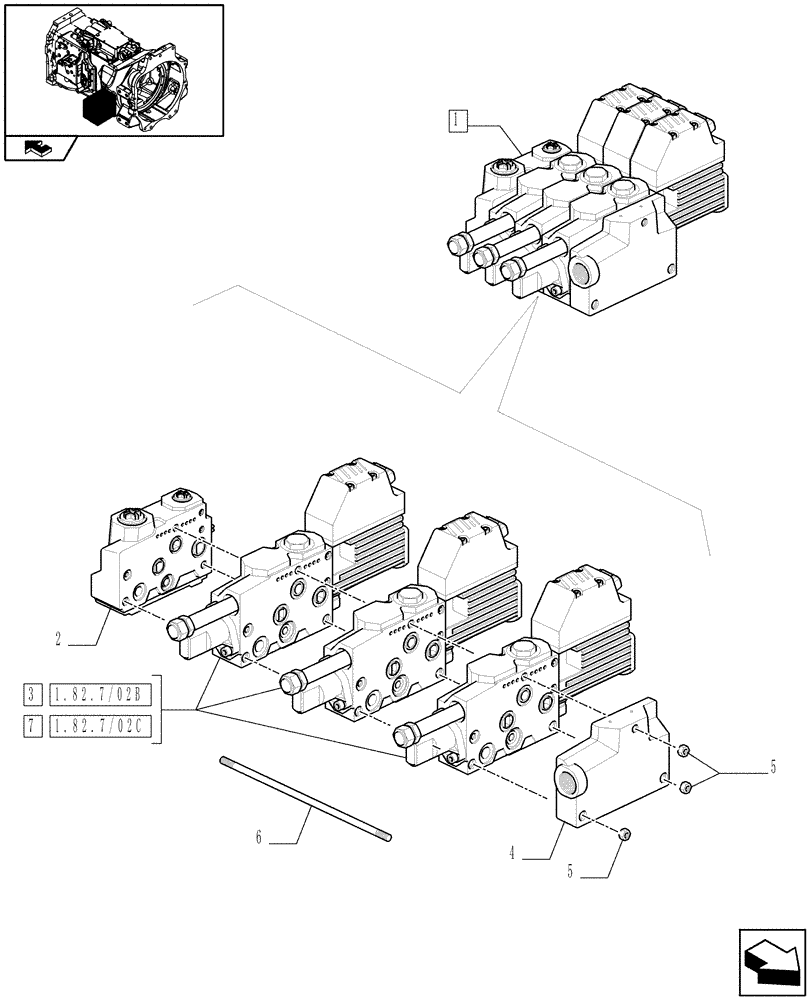 1

2

3 1.82.7/02B
7 1.82.7/02C

6

4

5

5