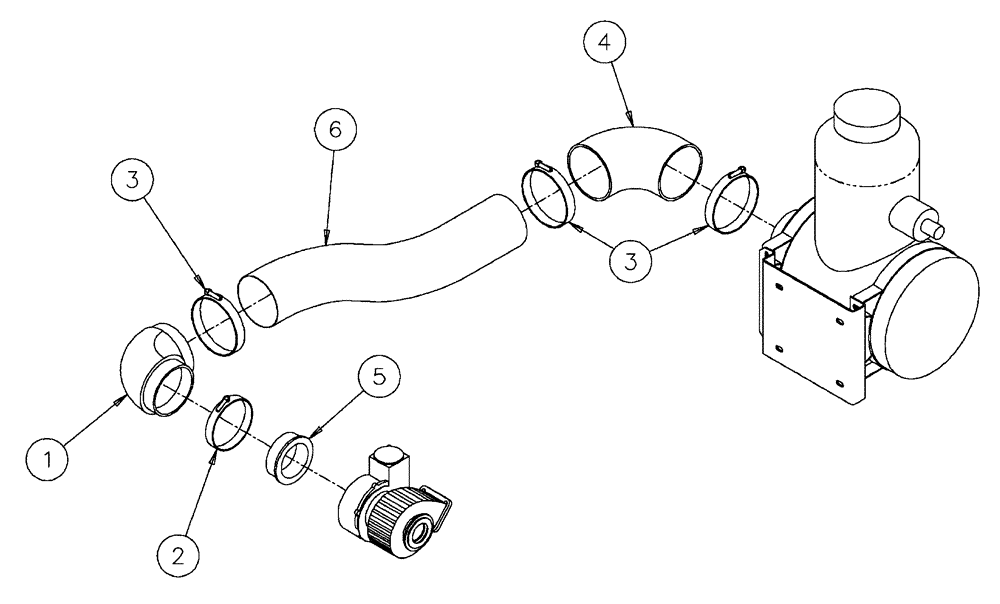 4
6
3
3
5
1
2