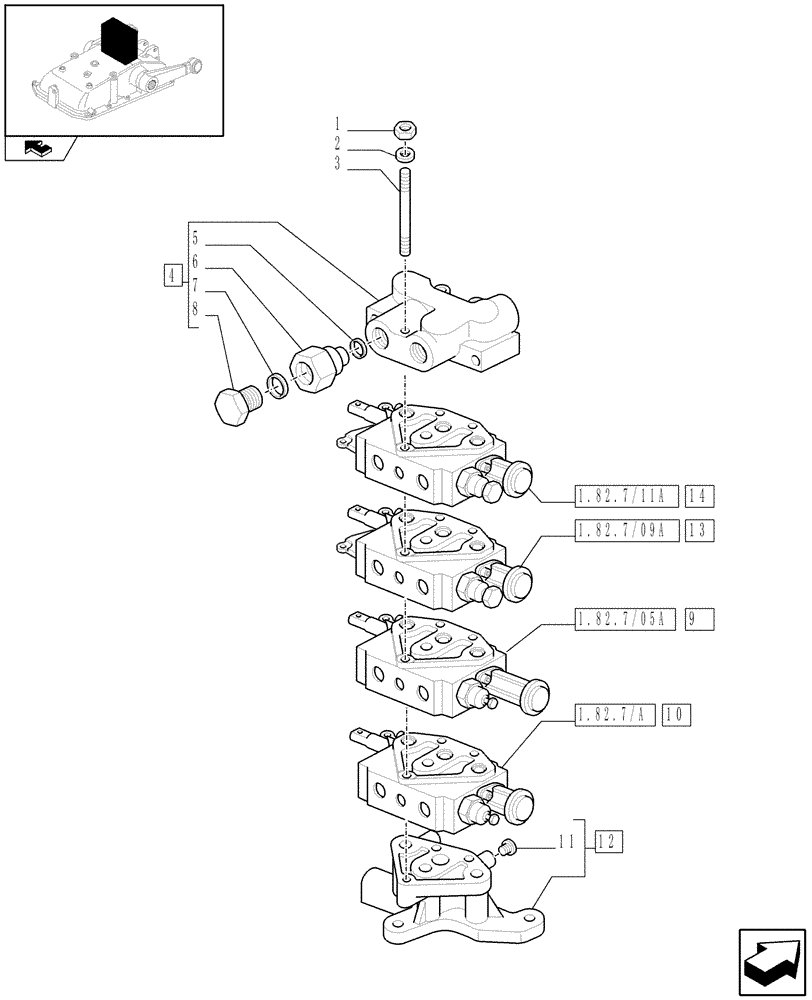 1
2
3
4
5
6
7
8
1.82.7/11A 14
1.82.7/09A 13
1.82.7/05A 9
1.82.7/A 10
11 12