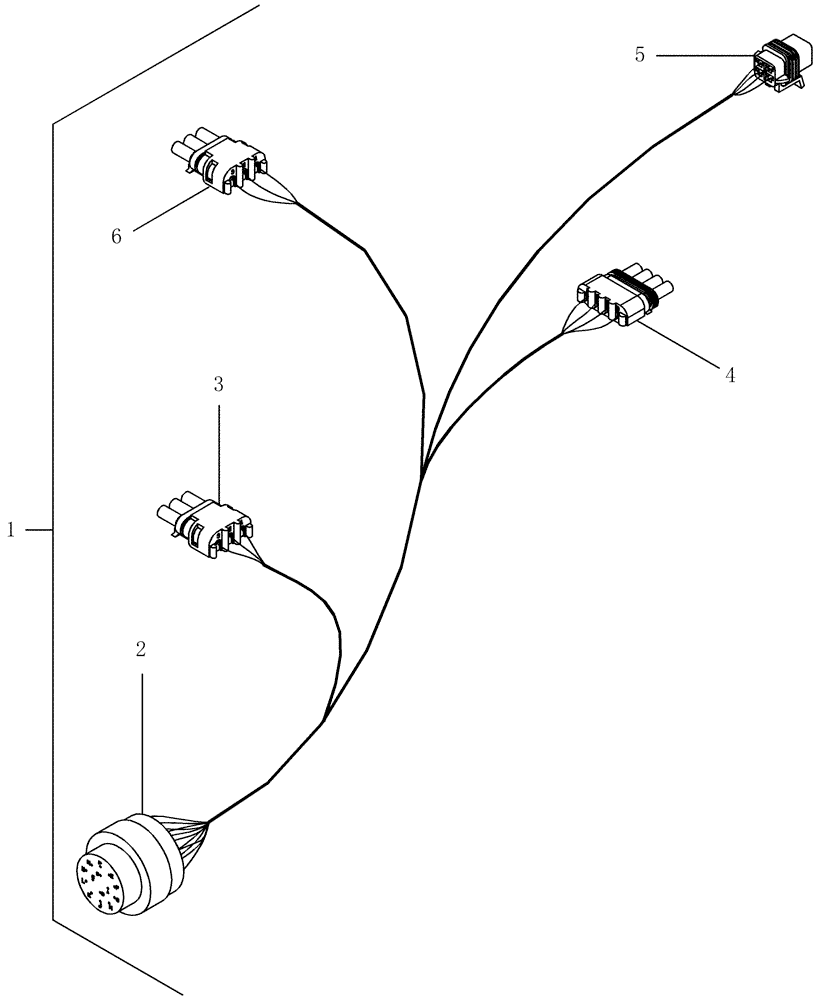 5
6
4
3
1
2