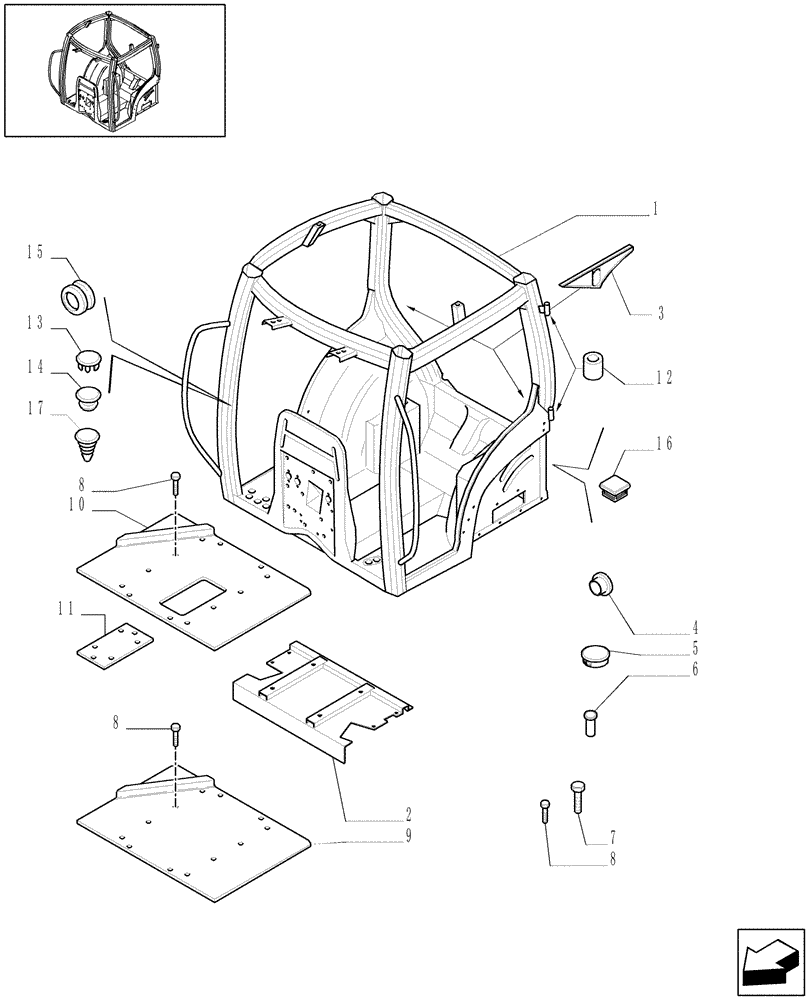 1
15
3
13
14
12
17
16
8
10
11
4
5
6
8
2
9
7
8