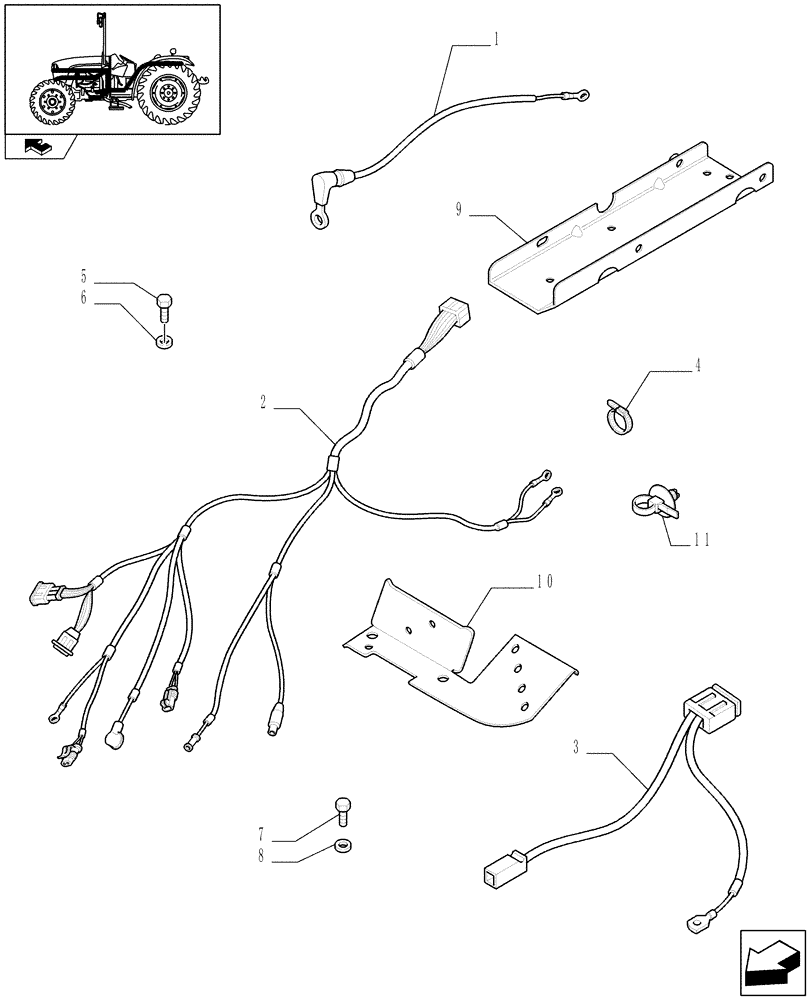 1
9
5
6
2
4
11
10
3
7
8