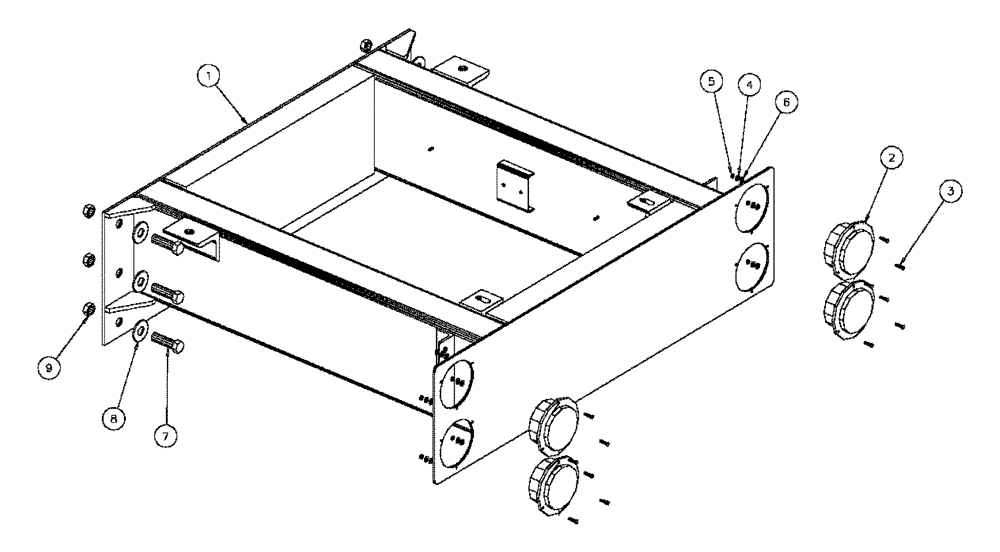 1
5
4
6
2
3
9
8
7