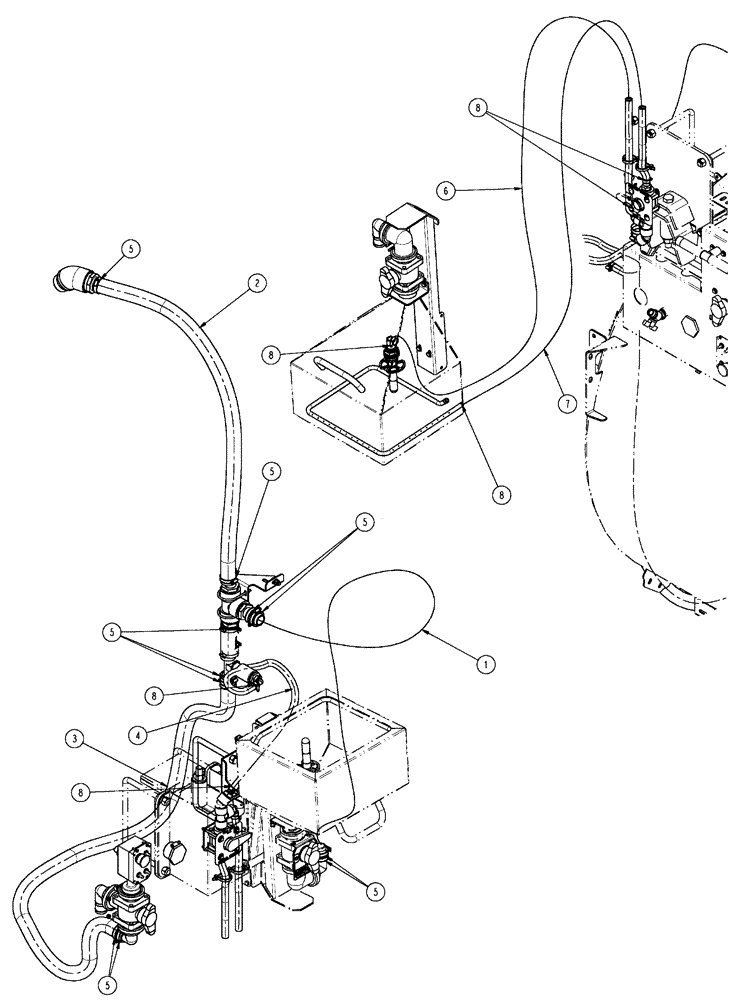 8
6
5
2
8
7
8
5
5
5
1
8
4
3
8
5
5