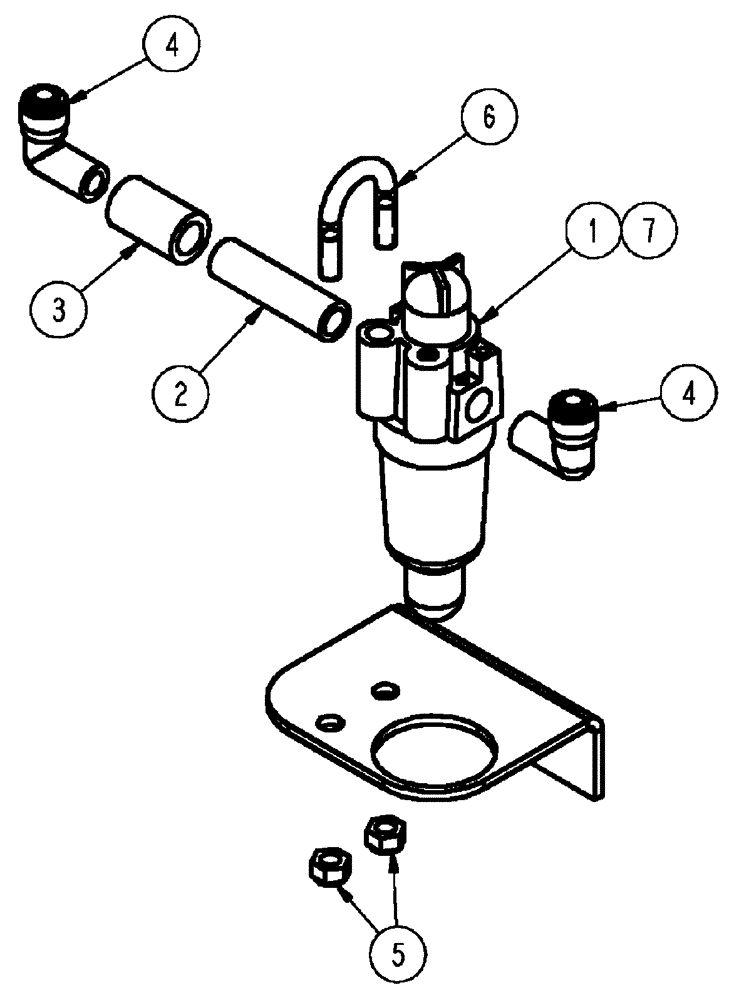 4
6
1
7
3
2
4
5