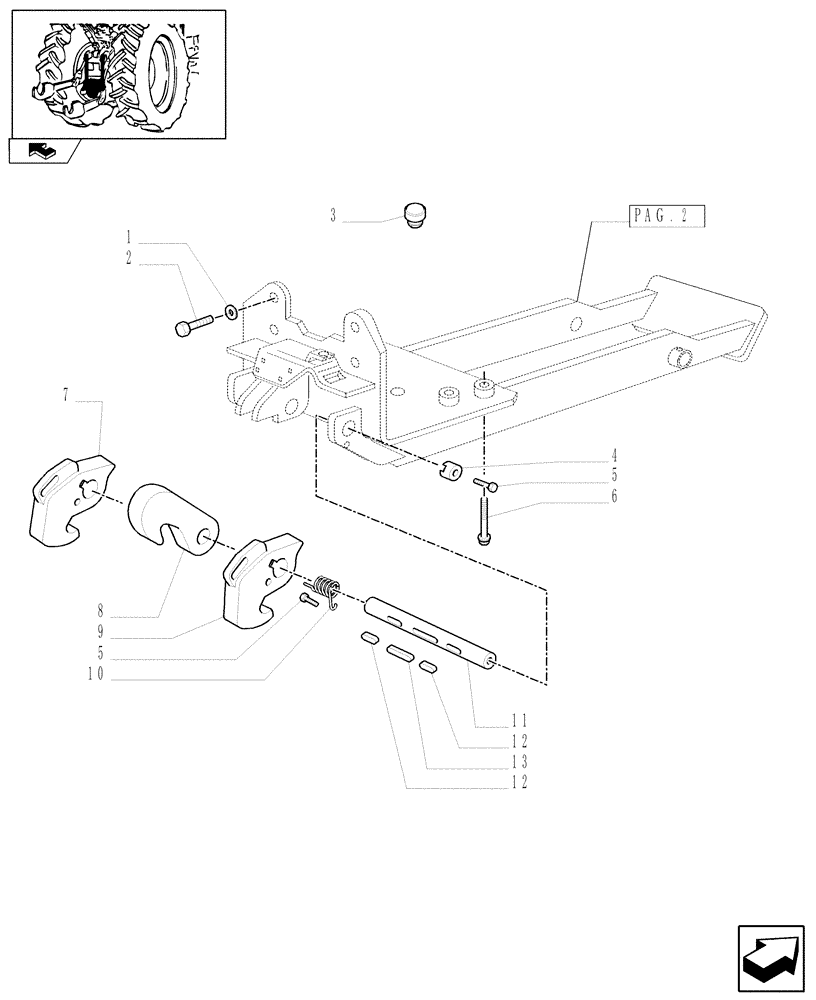 3

PAG. 2

1
2

7

4
5
6

8
9
5
10

11
12
13
12