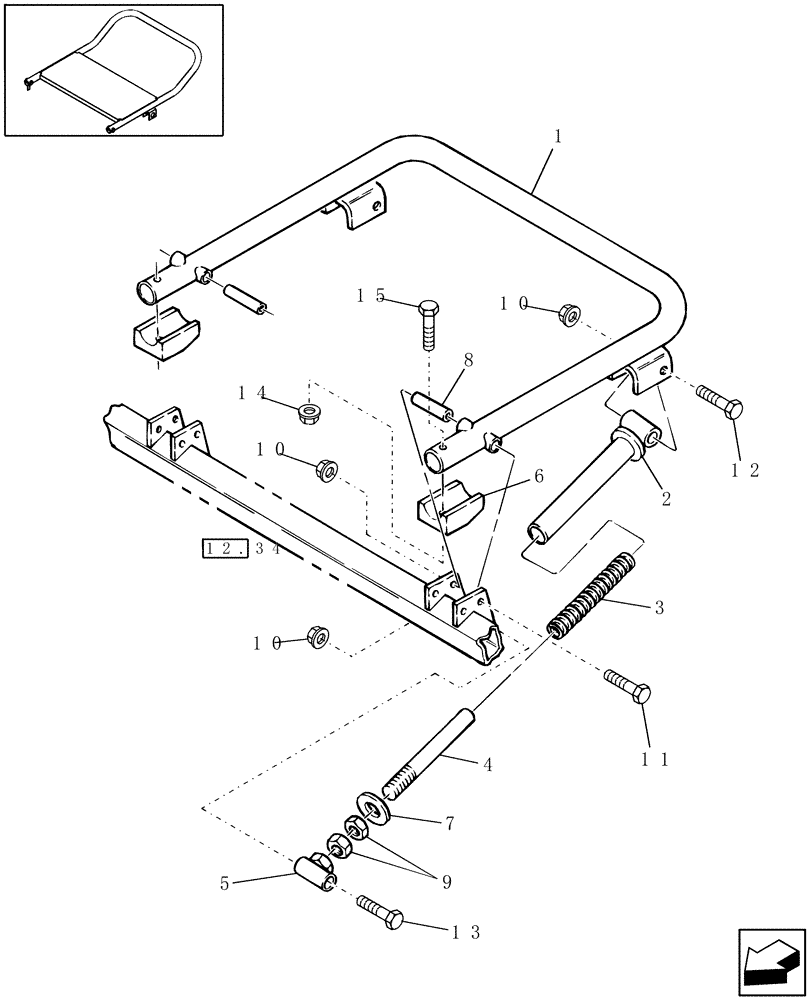 1
15
10
8
14
12
10
6
2
12.34
3
10
11
4
7
9
5
13