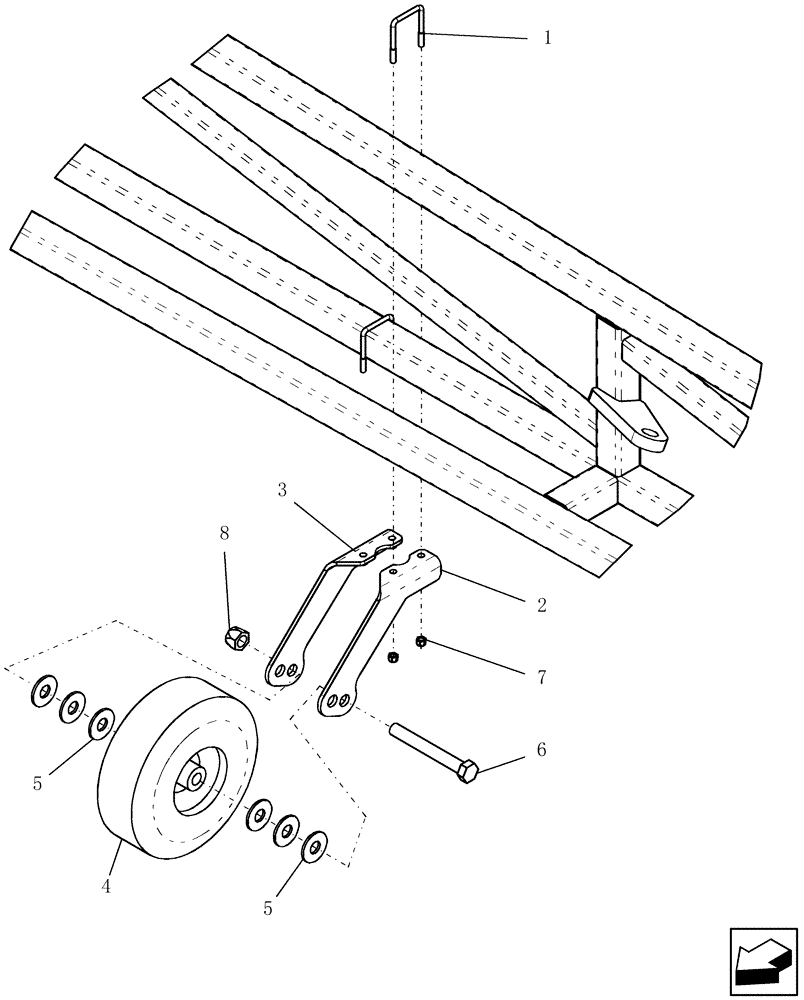 1
3
8
2
7
6
5
4
5