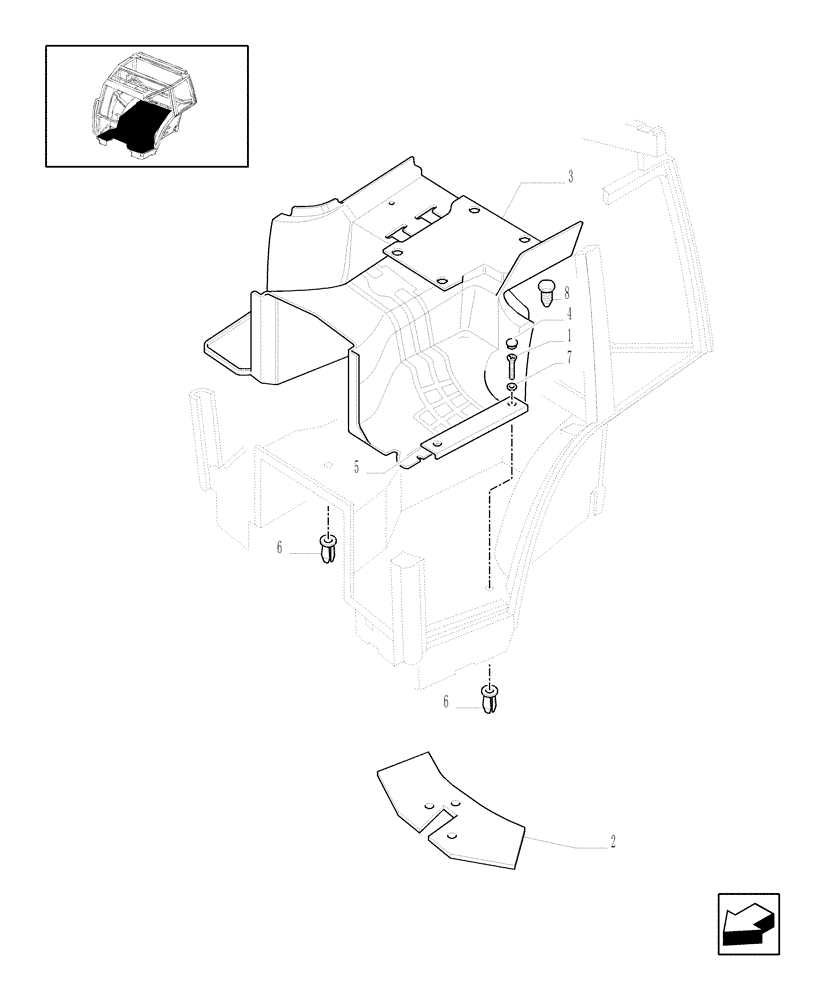 3
8
4
1
7
5
6
6
2