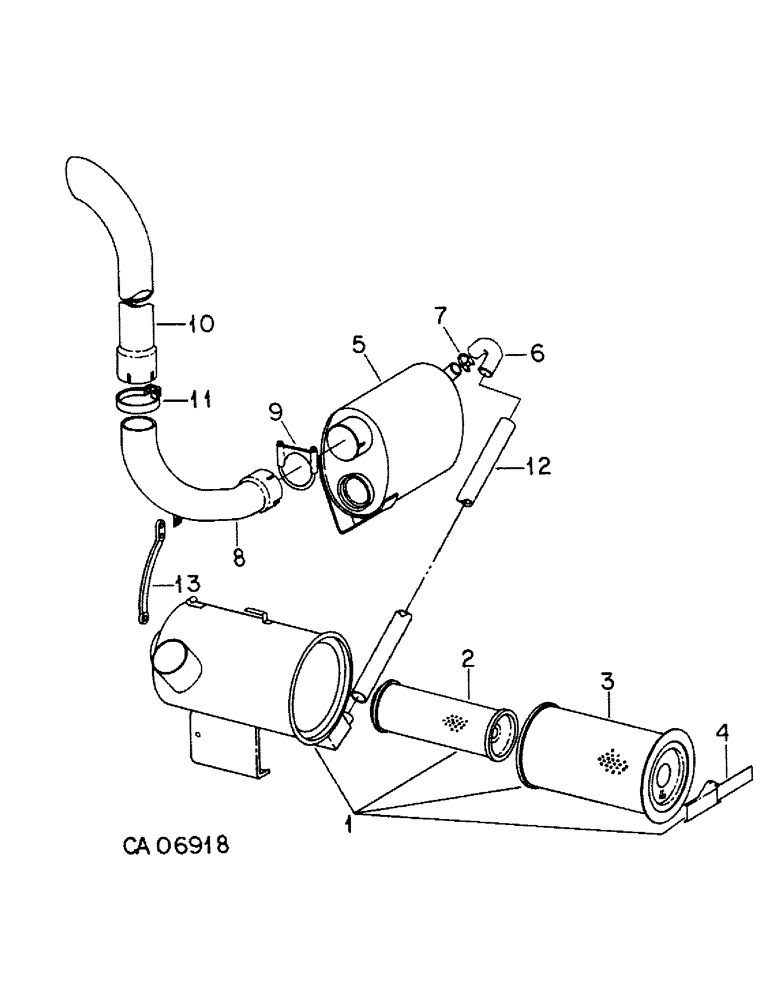 10
7
5
6
11
9
12
8
13
2
3
4
1
CA 06918