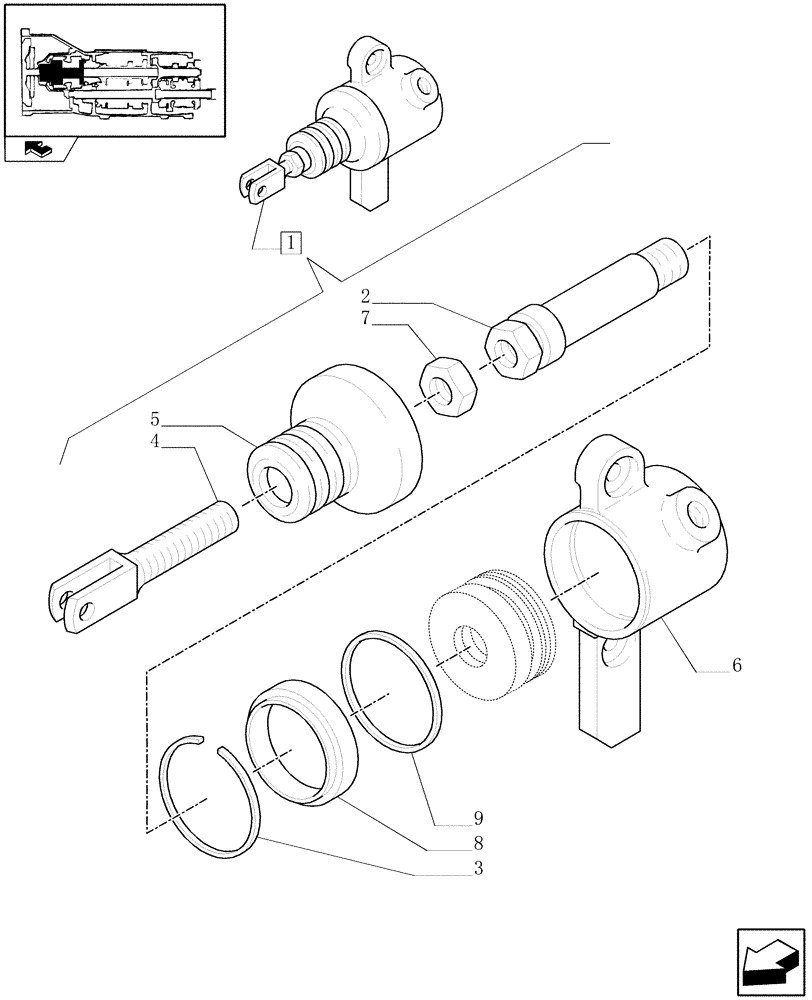 1
2
7
5
4
6
9
8
3