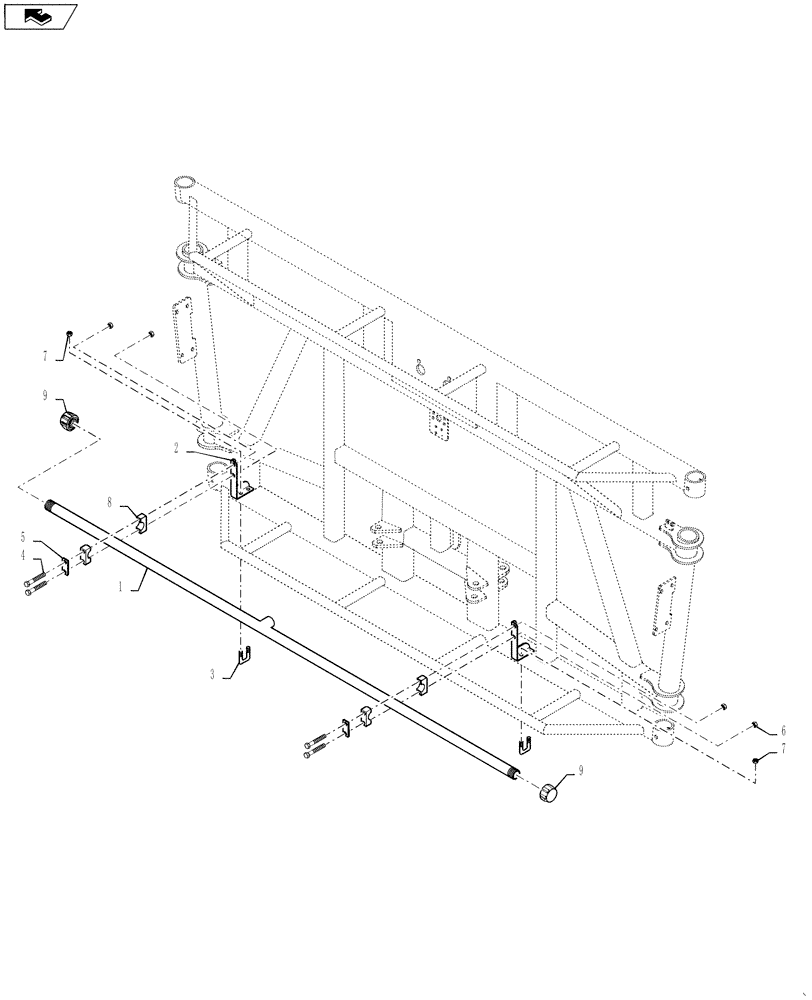 7
9
2
8
5
4
1
3
6
7
9