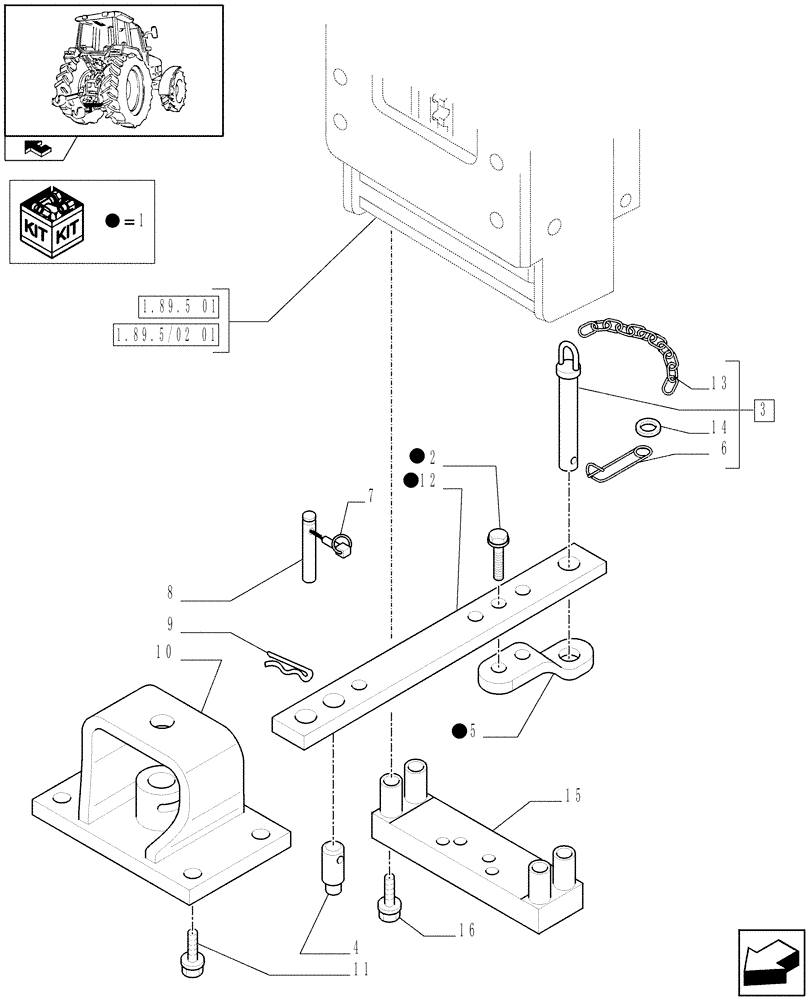 KIT KIT ● = 1

1.89.5 01
1.89.5/02 01

13
3
14
6

● 2
● 12

7

8

9

10

● 5

15

4

16

11