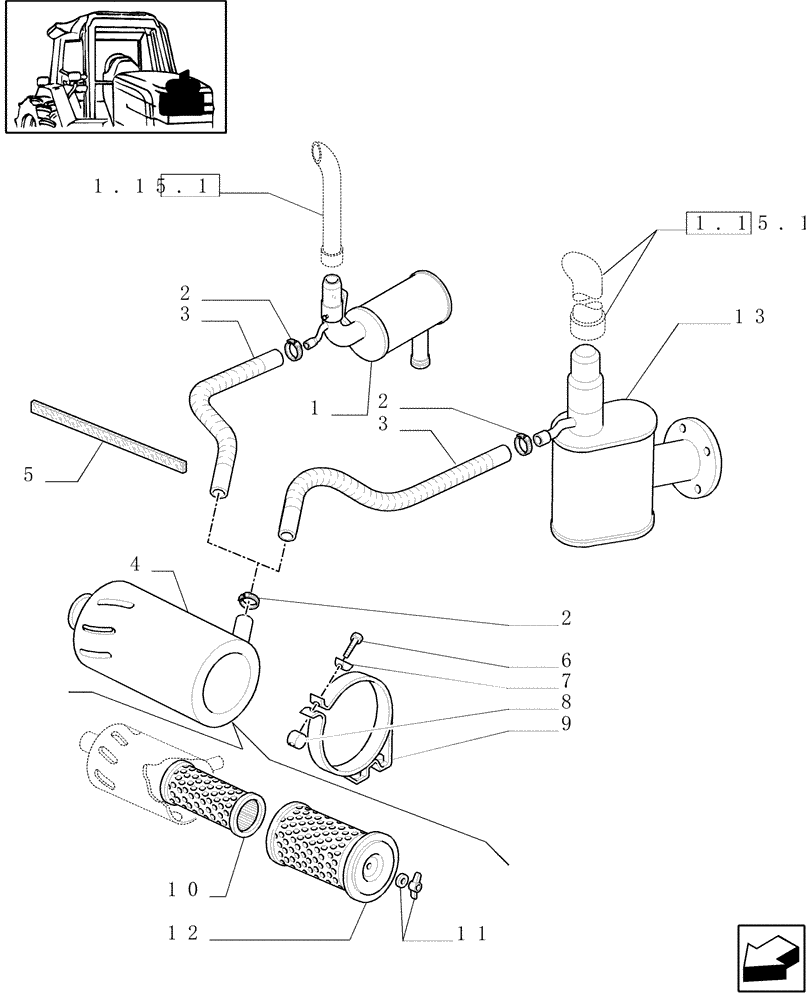 1.15.1
1.15.1
2
3
13
1
2
3
5
4
2
6
7
8
9
10
12
11