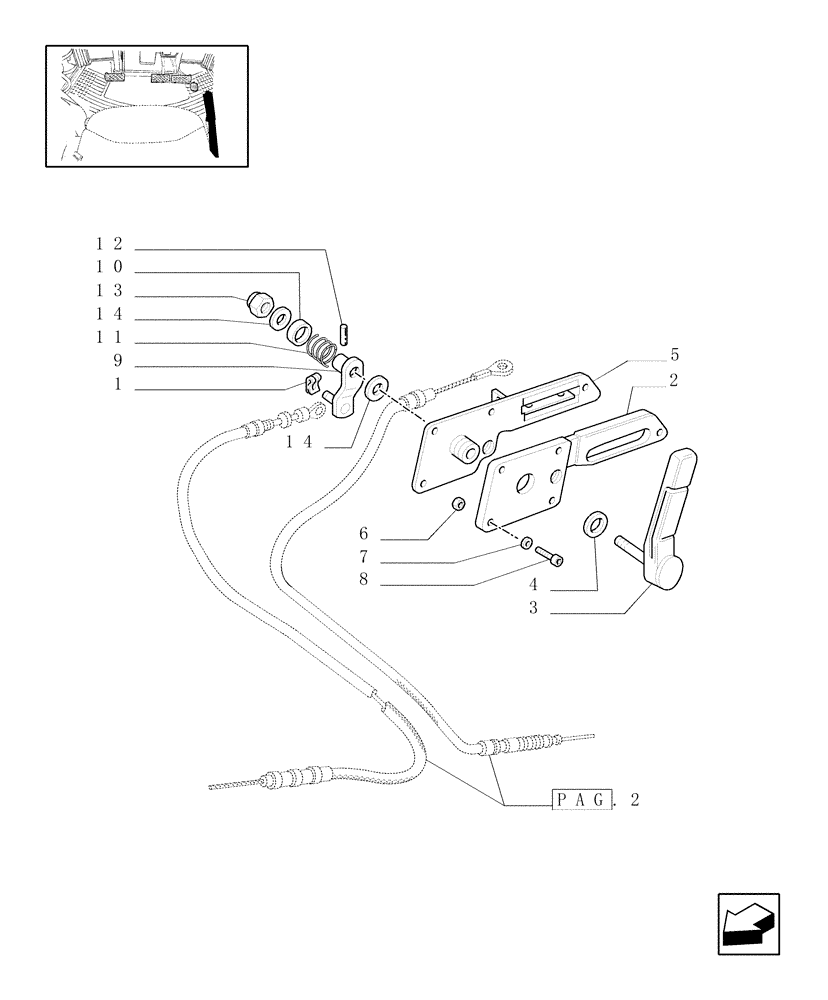 12
10
13
14
11
9
1
14
5
2
6
7
8
4
3
PAG. 2