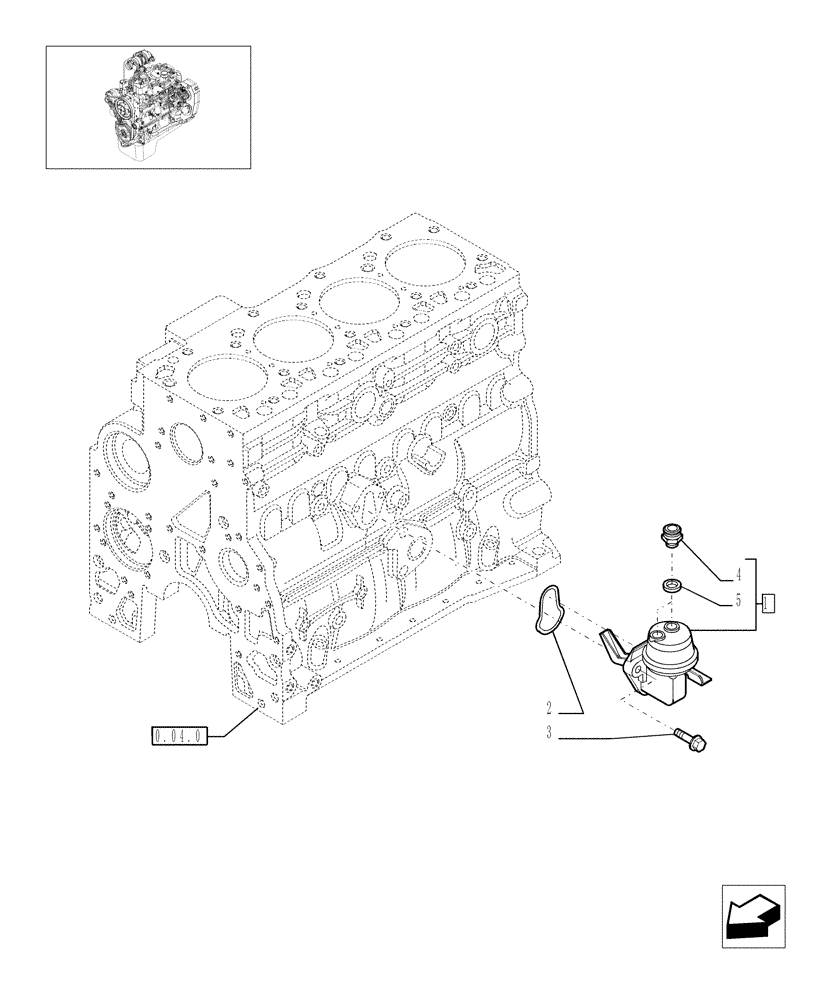 4
5
1
2
3
0.04.0