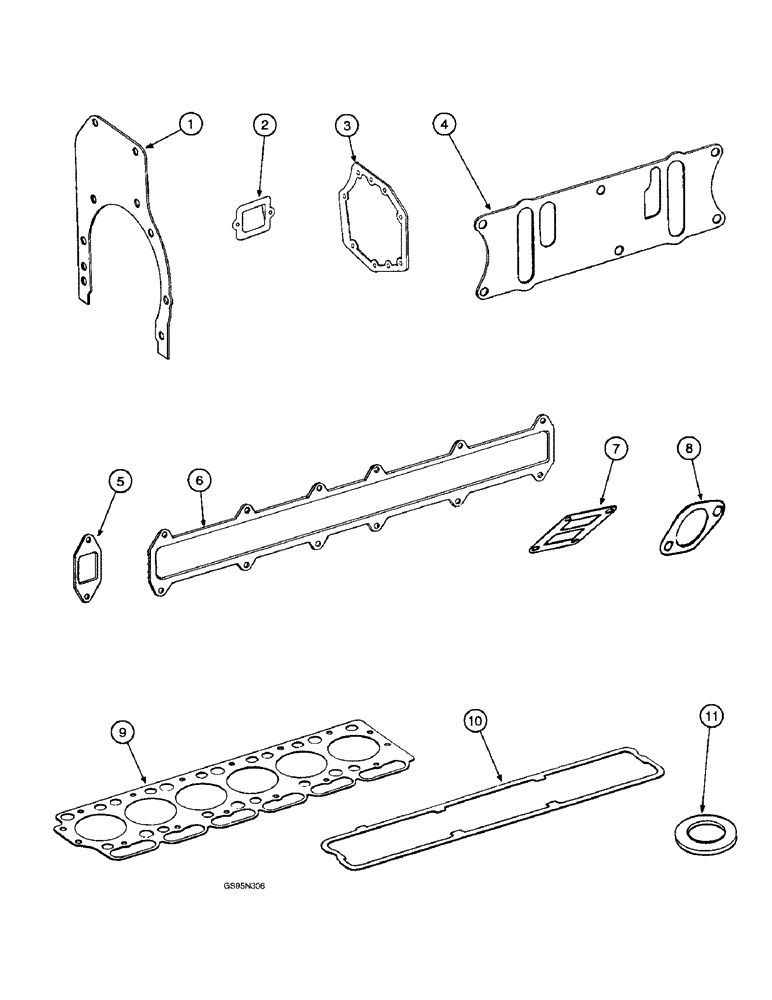 1
2
3
4
5
6
7
8
9
10
11
GS95N306