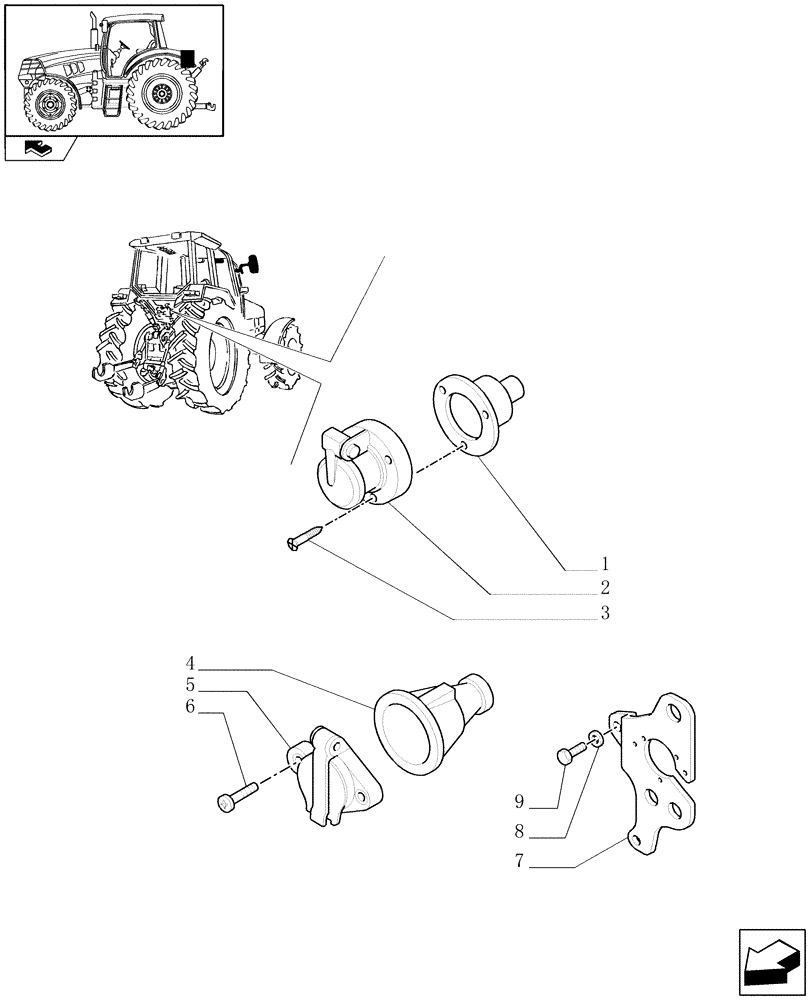 1
2
3
4
5
6
9
8
7