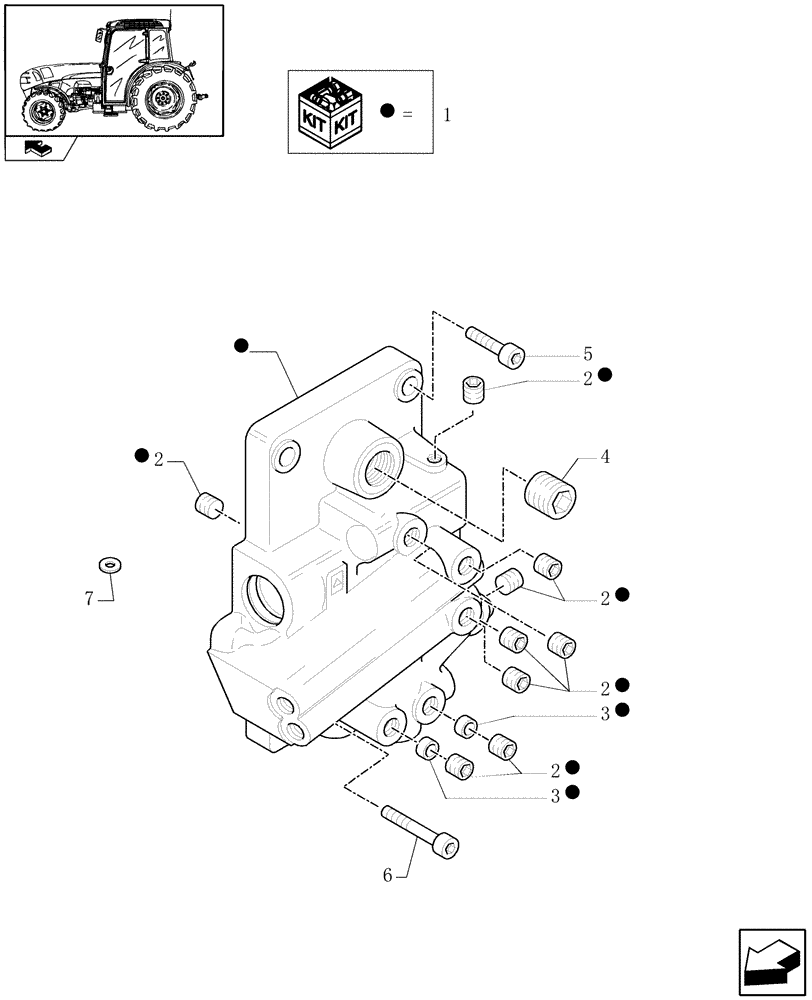 KIT KIT ● = 1

●

5
2 ●
● 2
4
7
2 ●
2 ●
3 ●
2 ●
3 ●
6