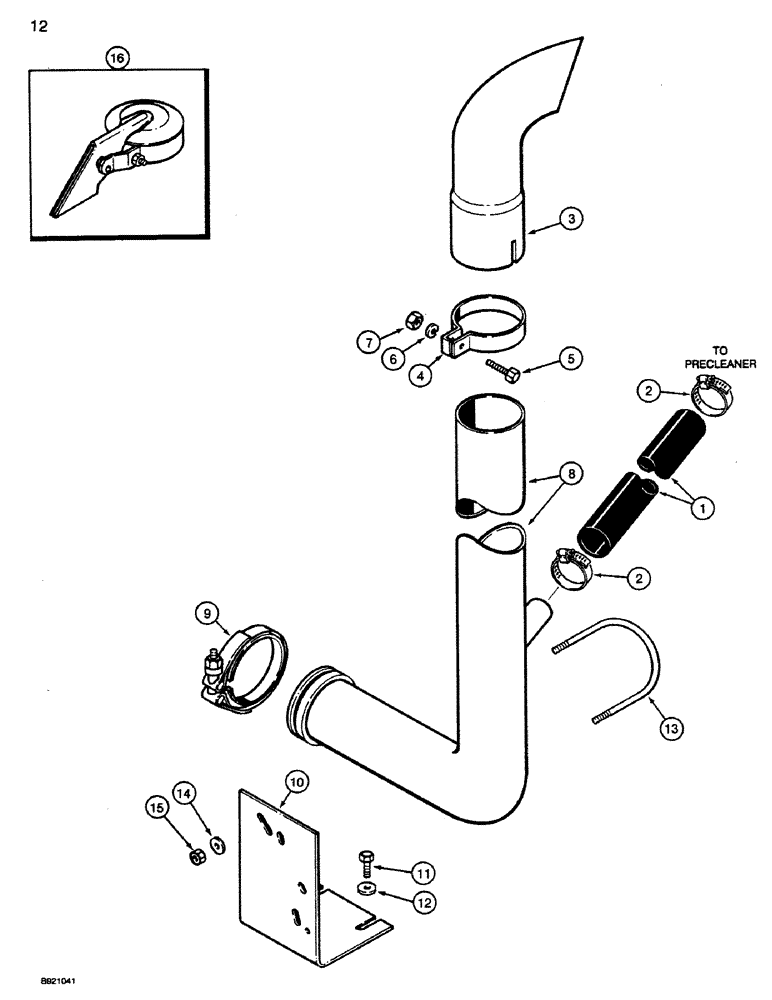 12

16

3

7
6
4
5

TO PRECLEANER

2

8

1

2

9

13

10

15
14

11
12

B921041